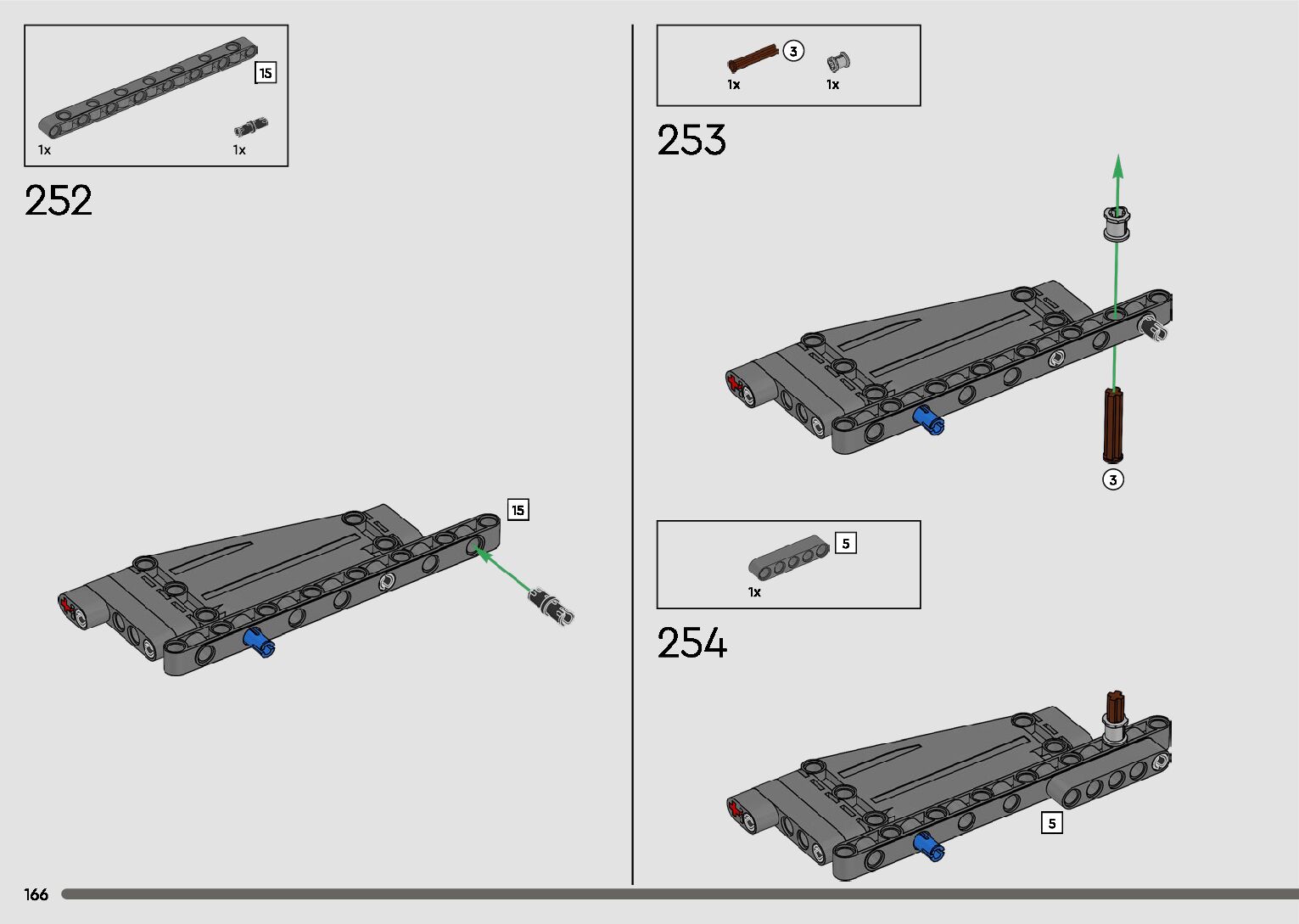 15

1x

1x

252

15

3

1x

1x

253

3

5

1x

254

5

166