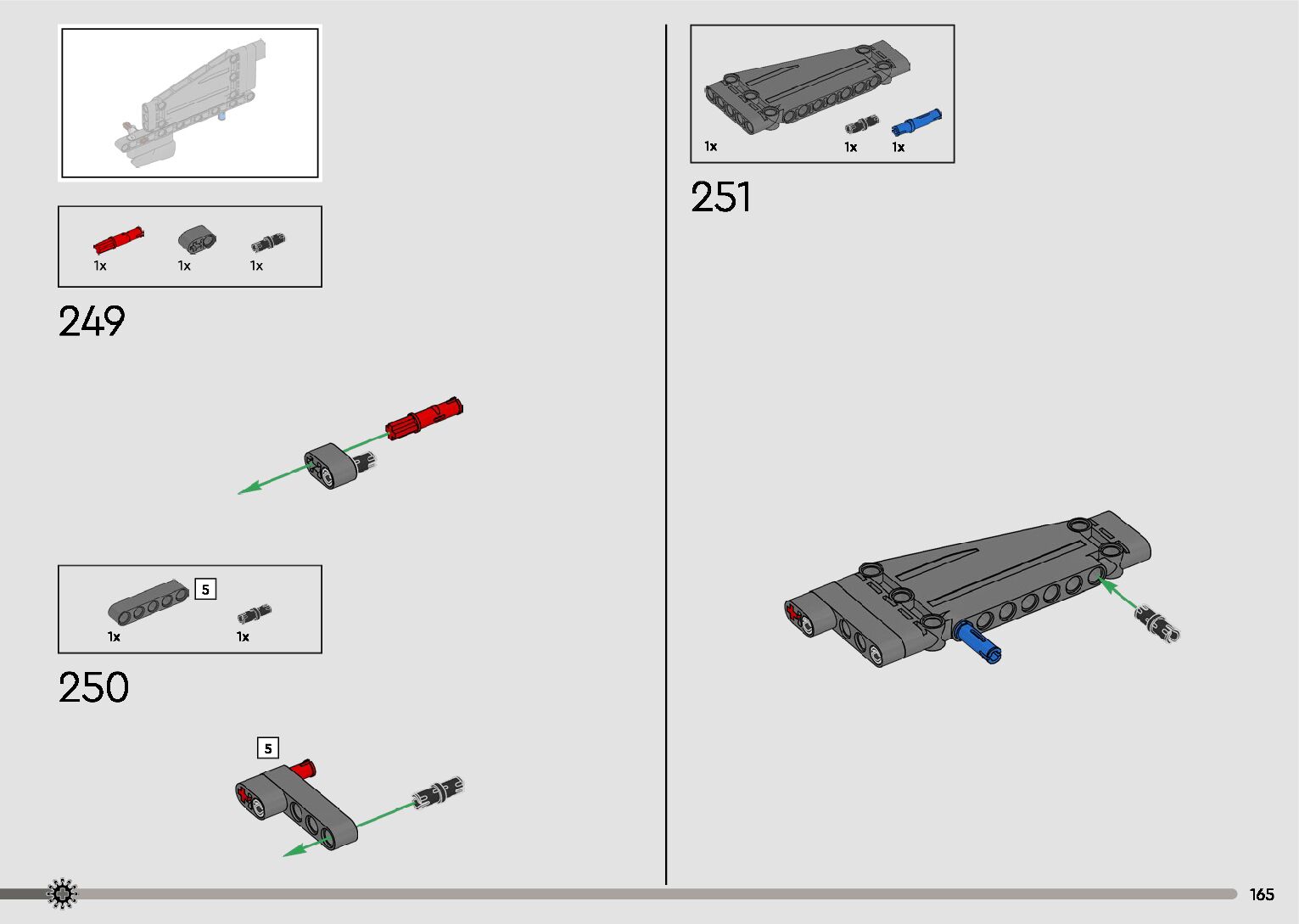 1x 1x 1x

249

5

1x 1x

250

5

1x 1x 1x

251

165