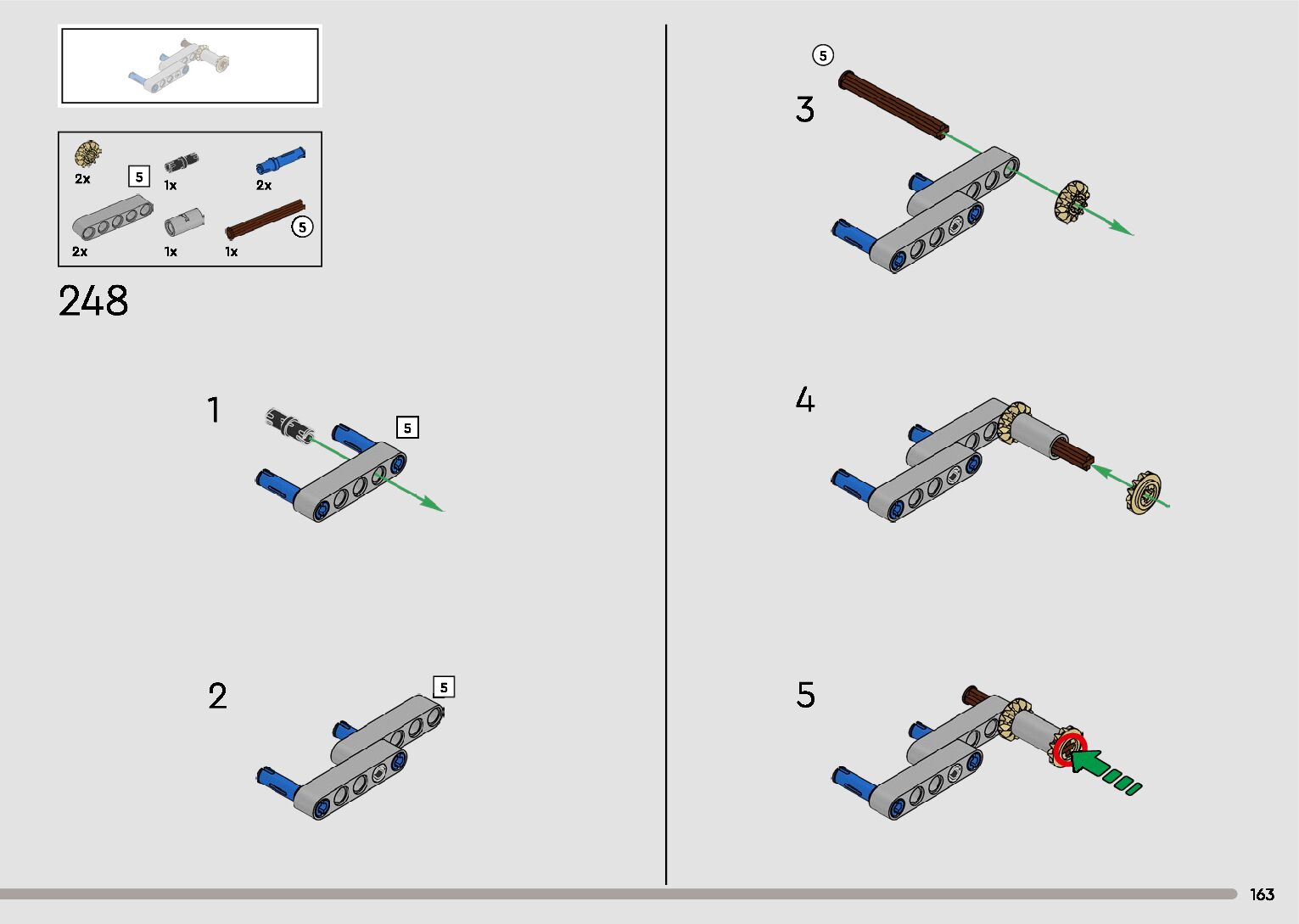 2x
5
1x
2x
2x
1x
1x
5

248

1
5

2
5

5
3

4

5

163