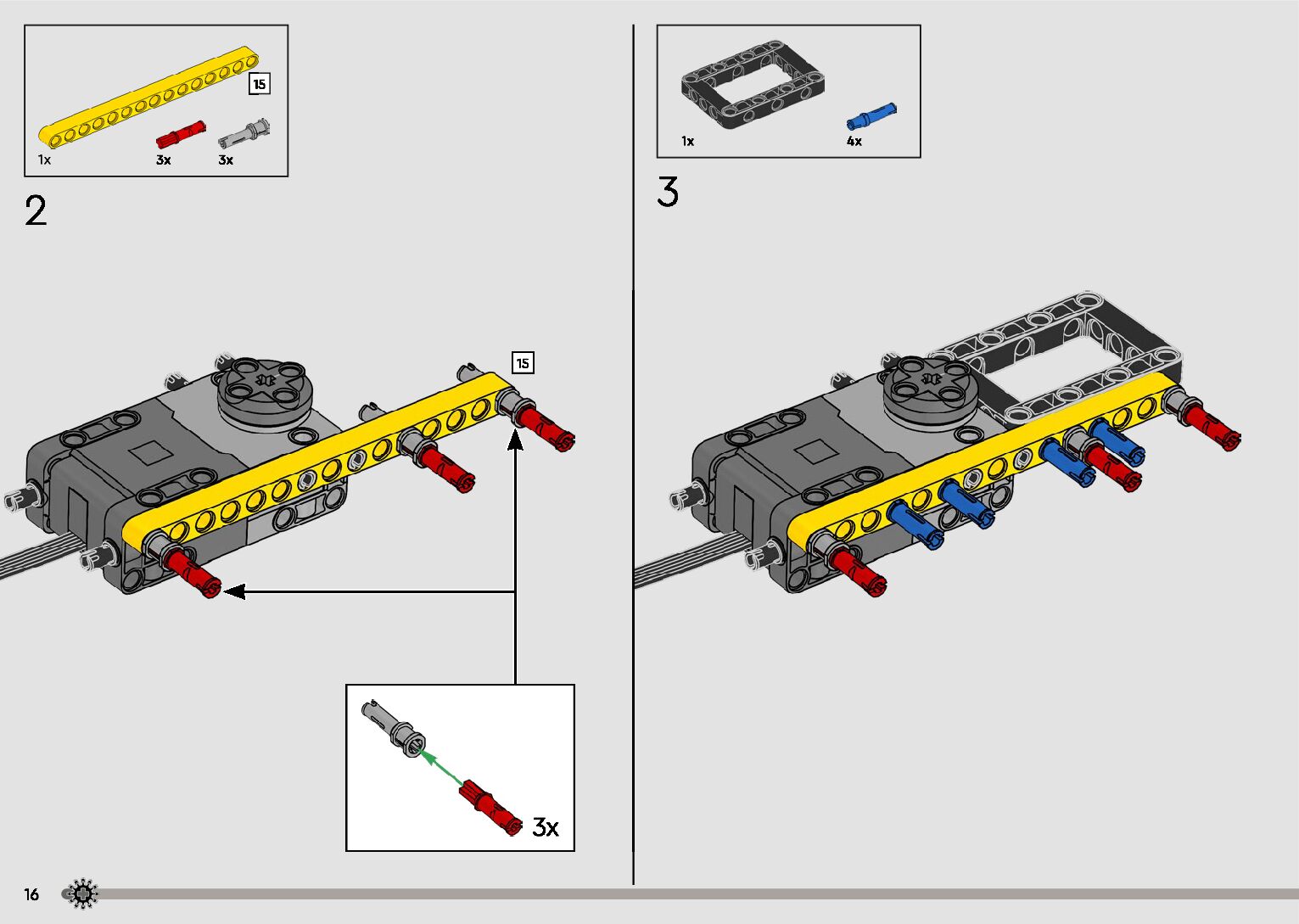 15

1x 3x 3x

2

15

3x

1x 4x

3

16