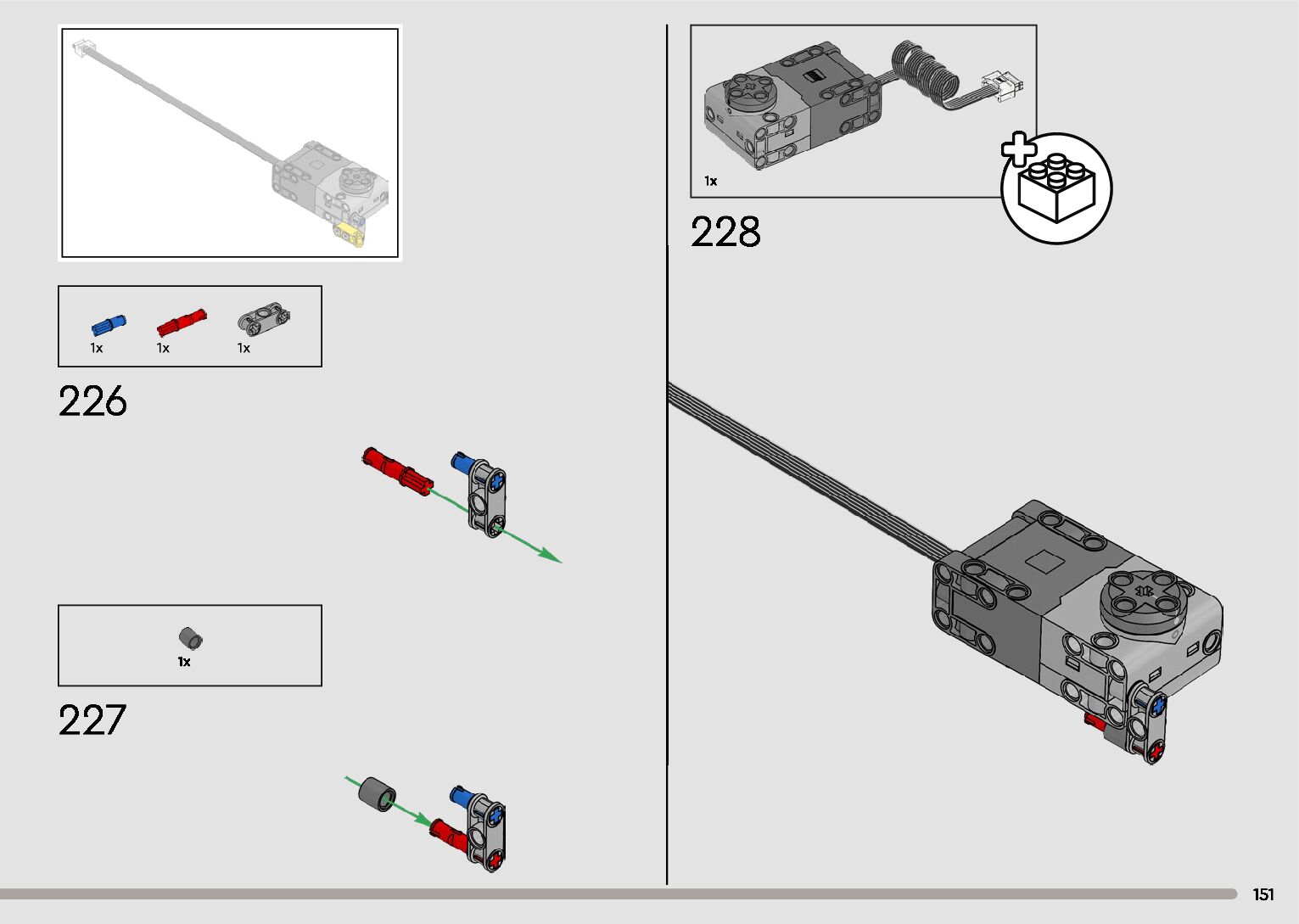 1x 1x 1x

226

1x

227

1x

228

151