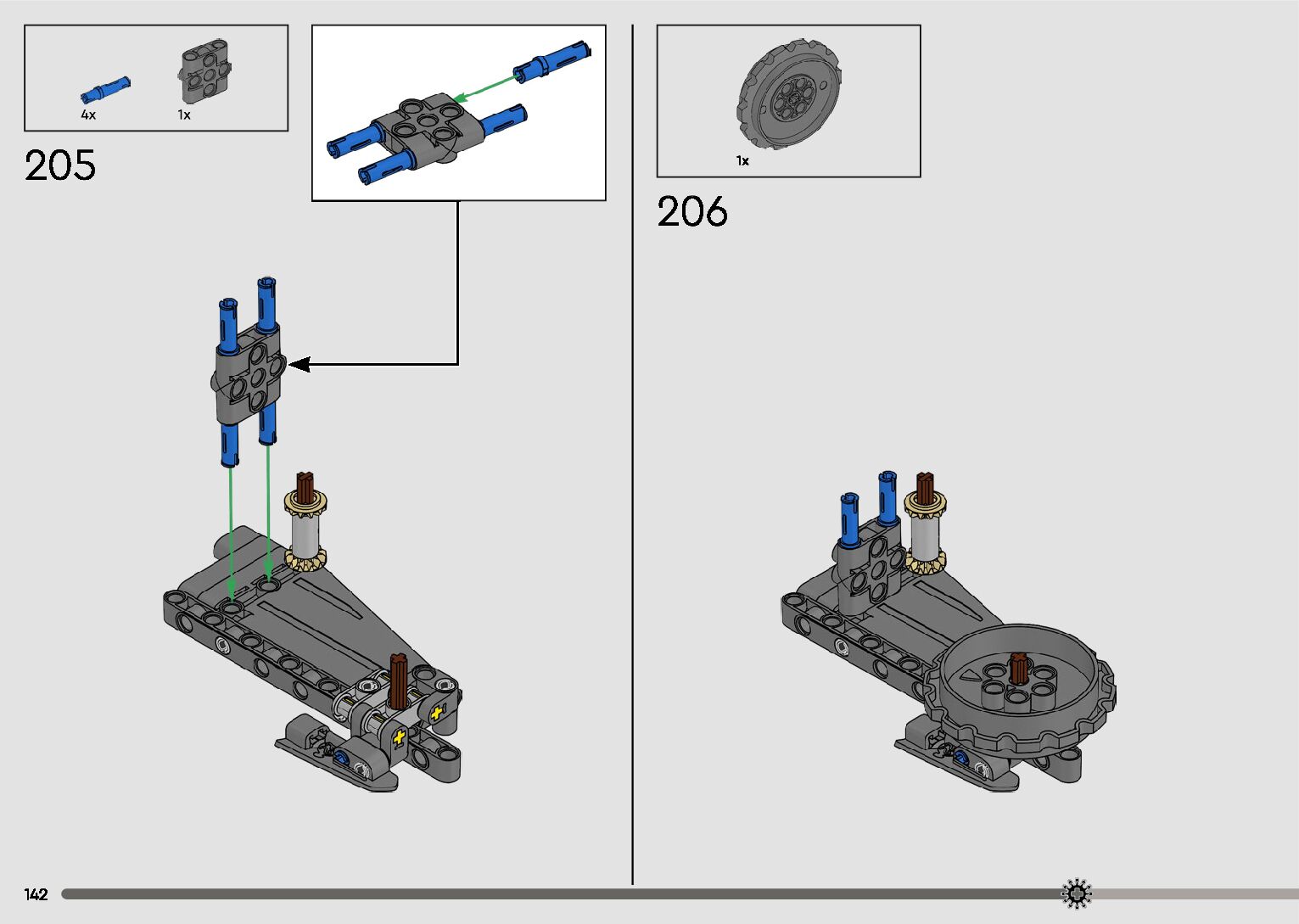 4x

1x

205

1x

206

142