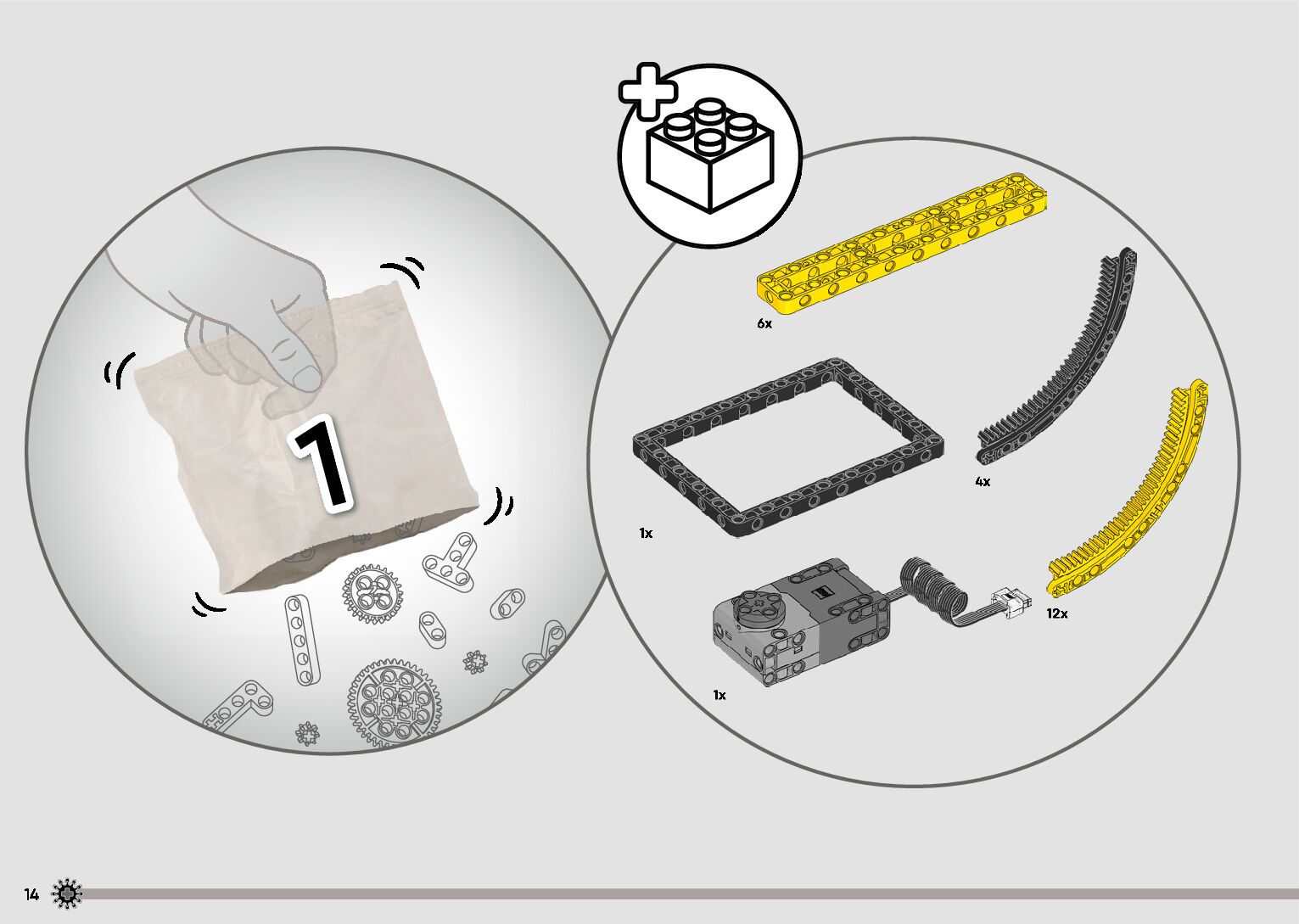 1

6x

4x

1x

12x

1x

14