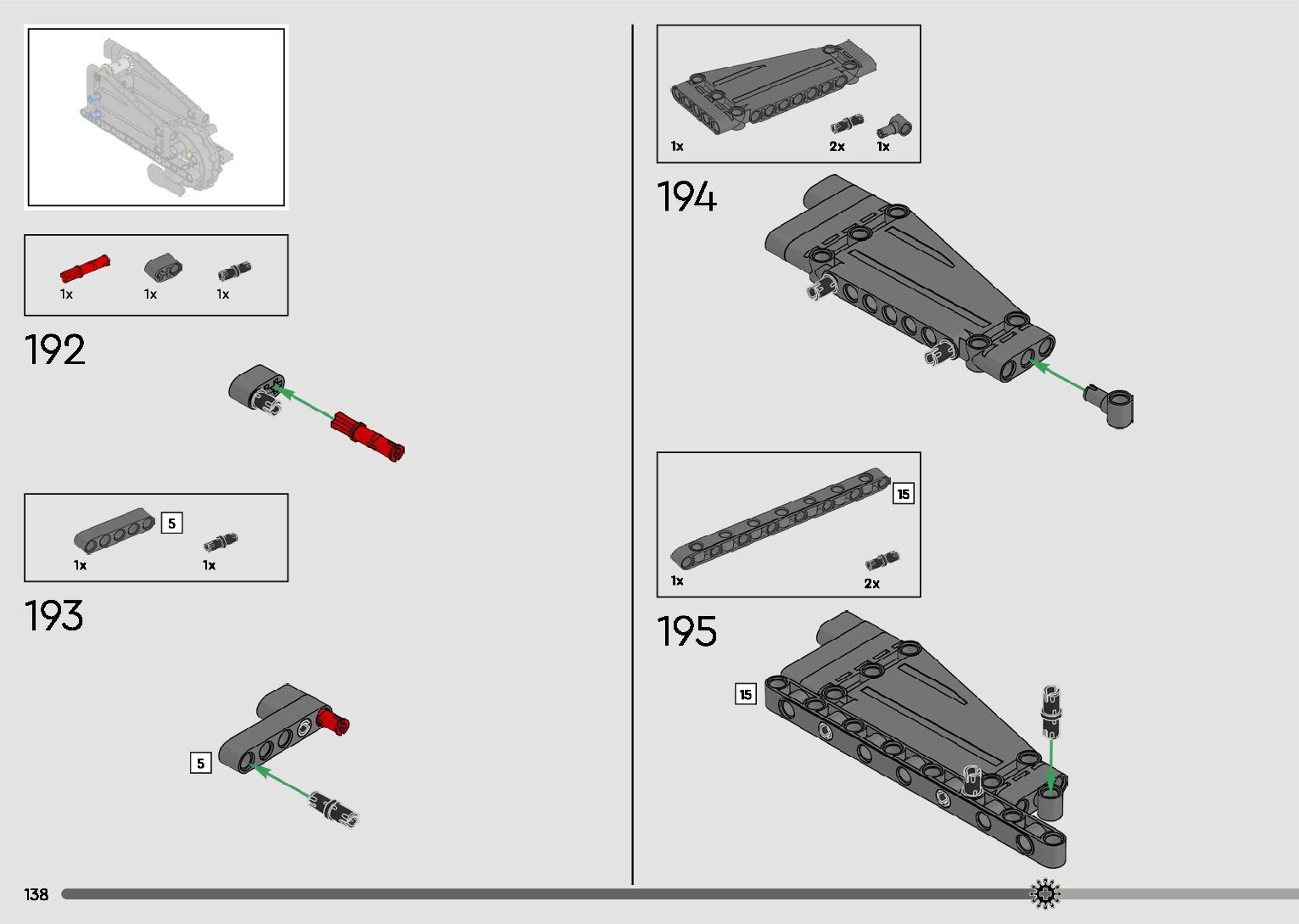 1x 1x 1x

192

5

1x 1x

193

5

1x 2x 1x

194

15

1x 2x

195

15

138