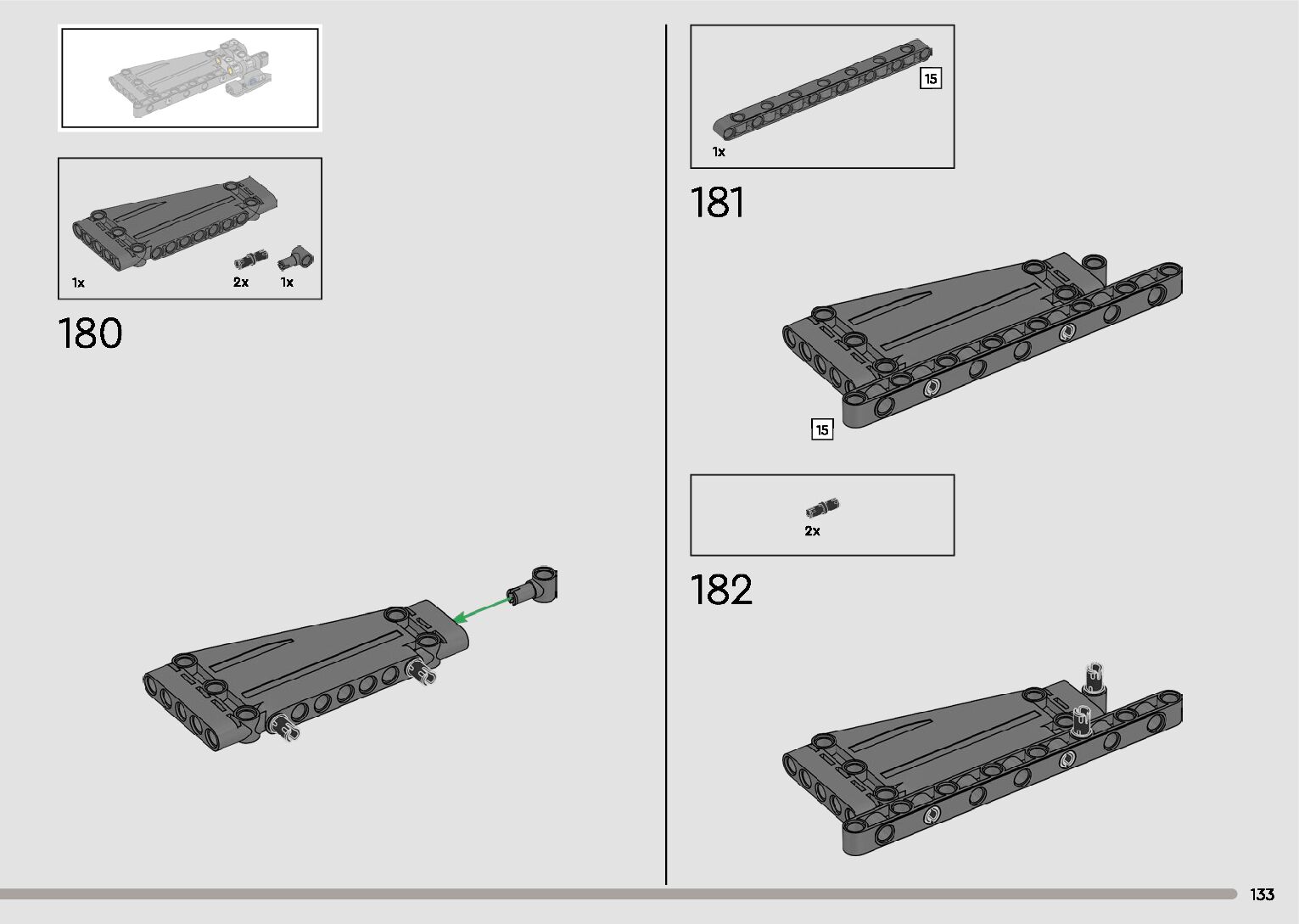 1x

2x

1x

180

15

1x

181

15

2x

182

133