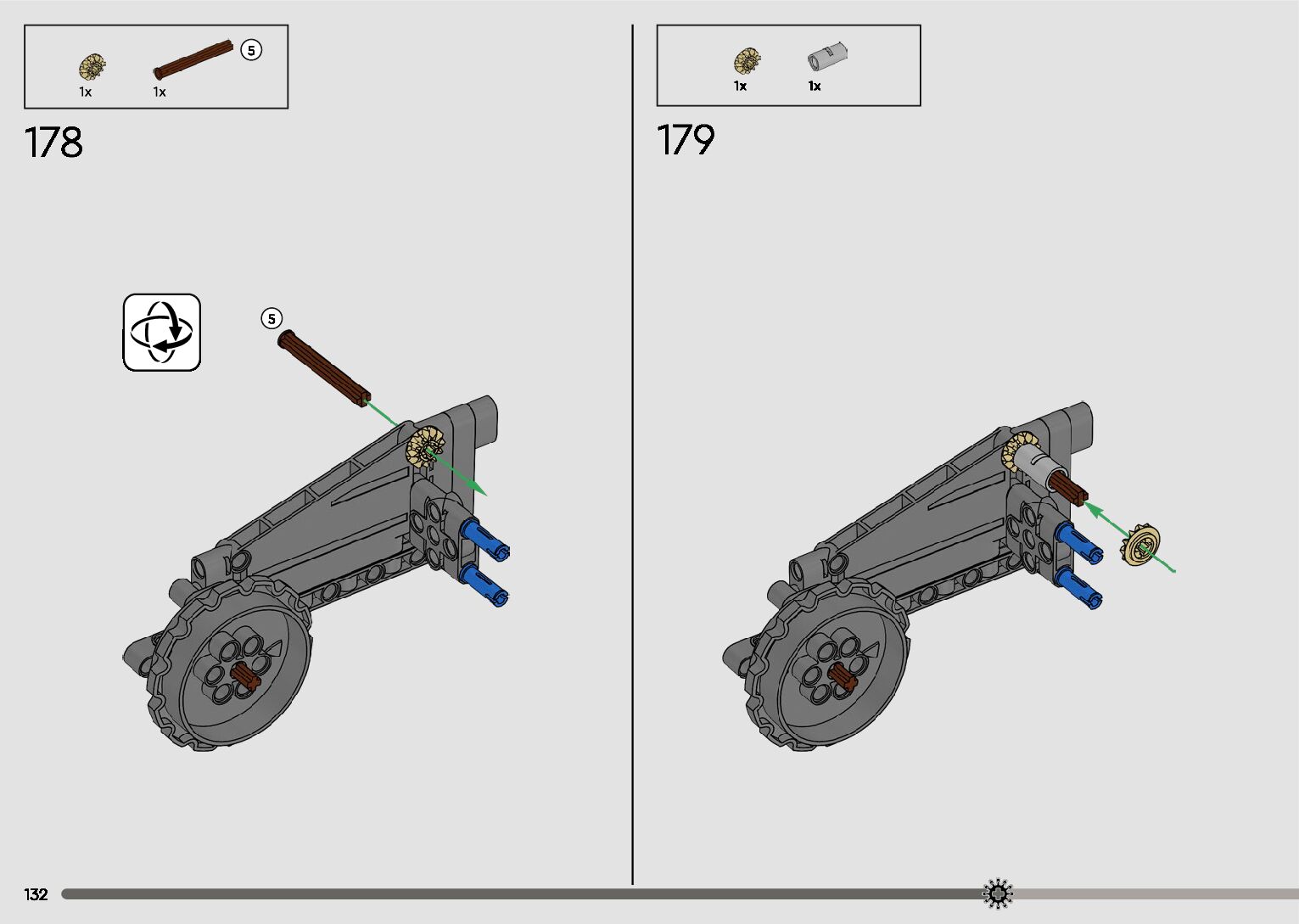 1x 1x 5

178

5

1x 1x

179

132