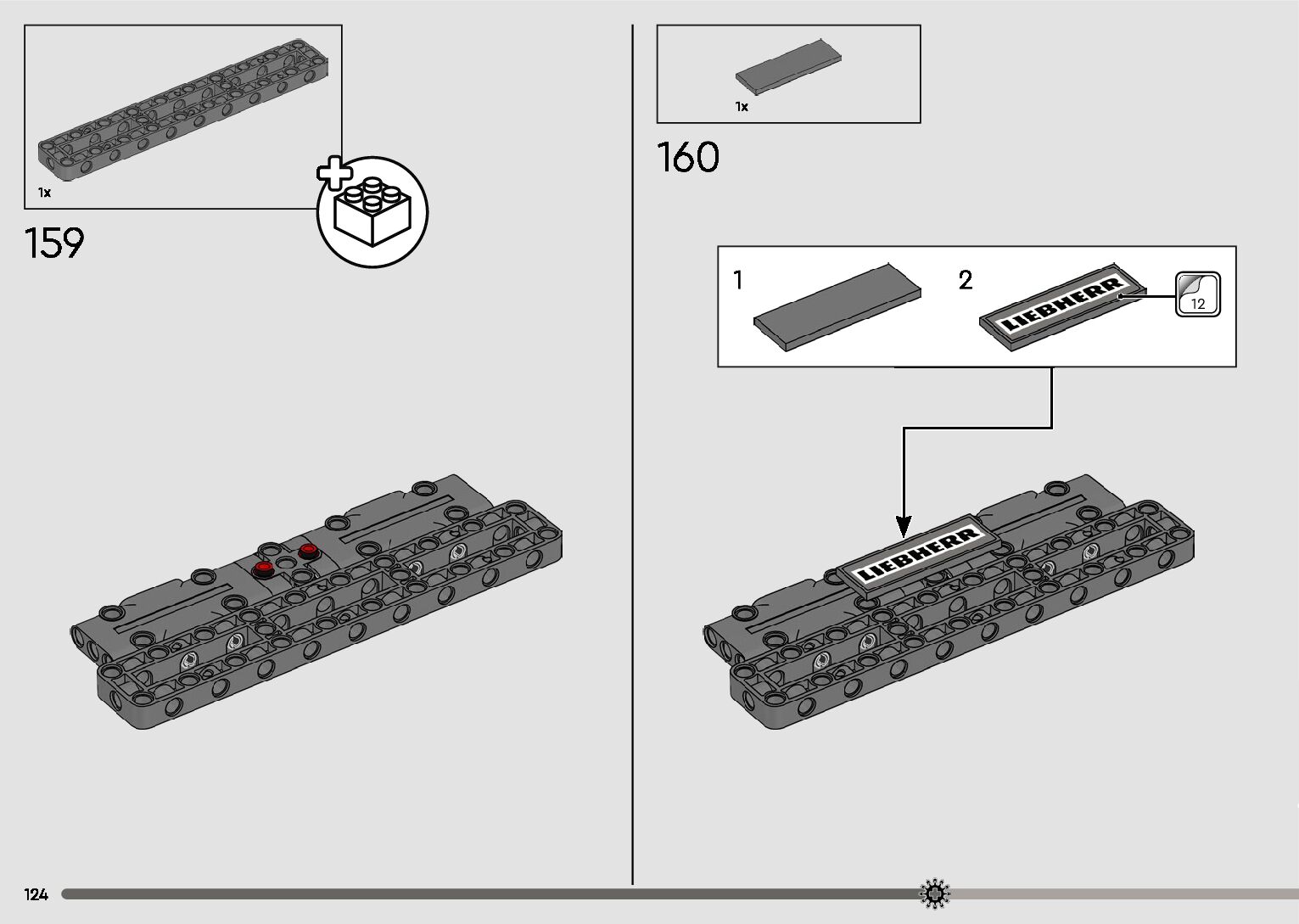 1x

159

1x

160

1

2

LIEBHERR

12

LIEBHERR

124