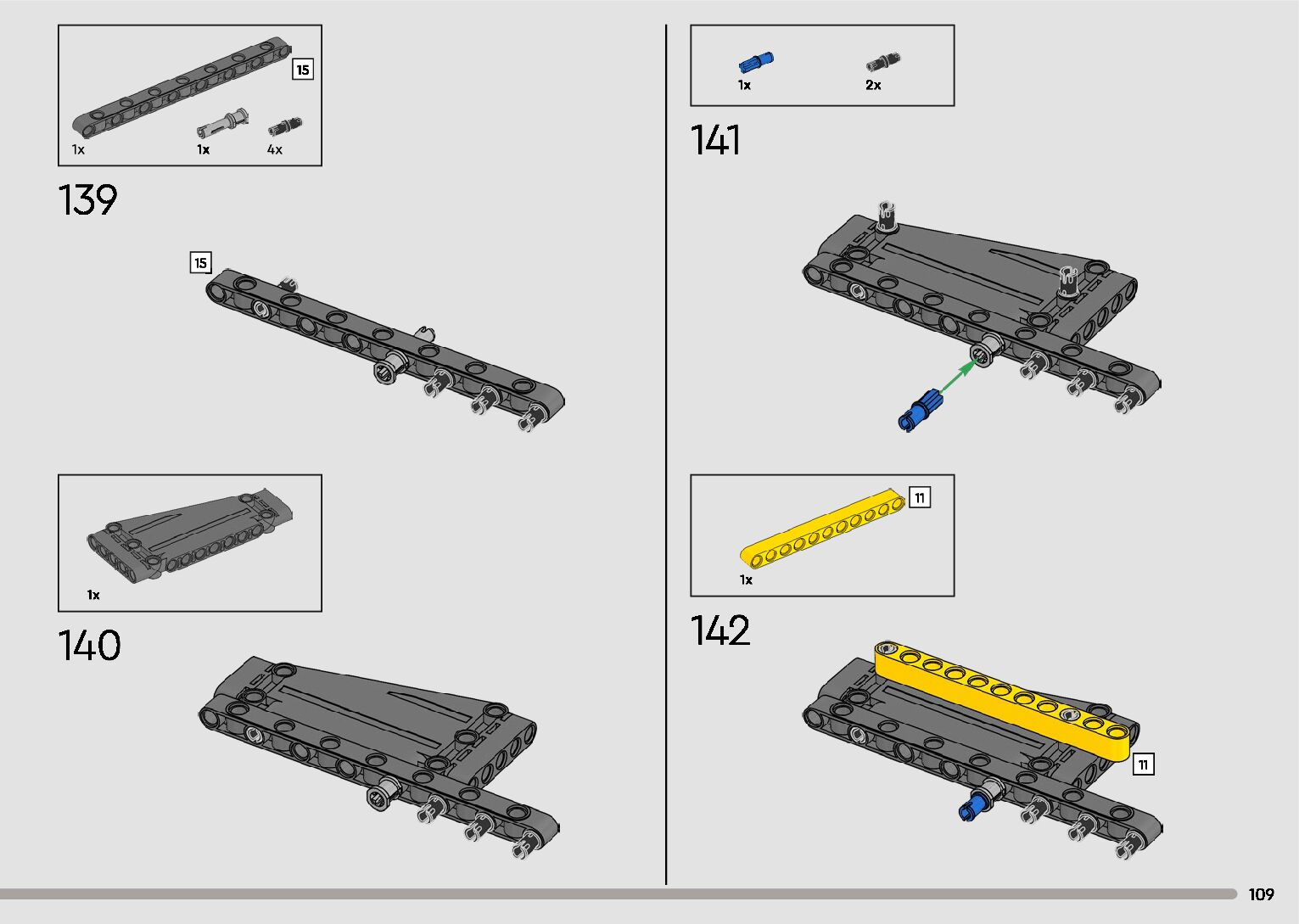 15

1x 1x 4x

139

15

1x

140

1x 2x

141

11

1x

142

11

109