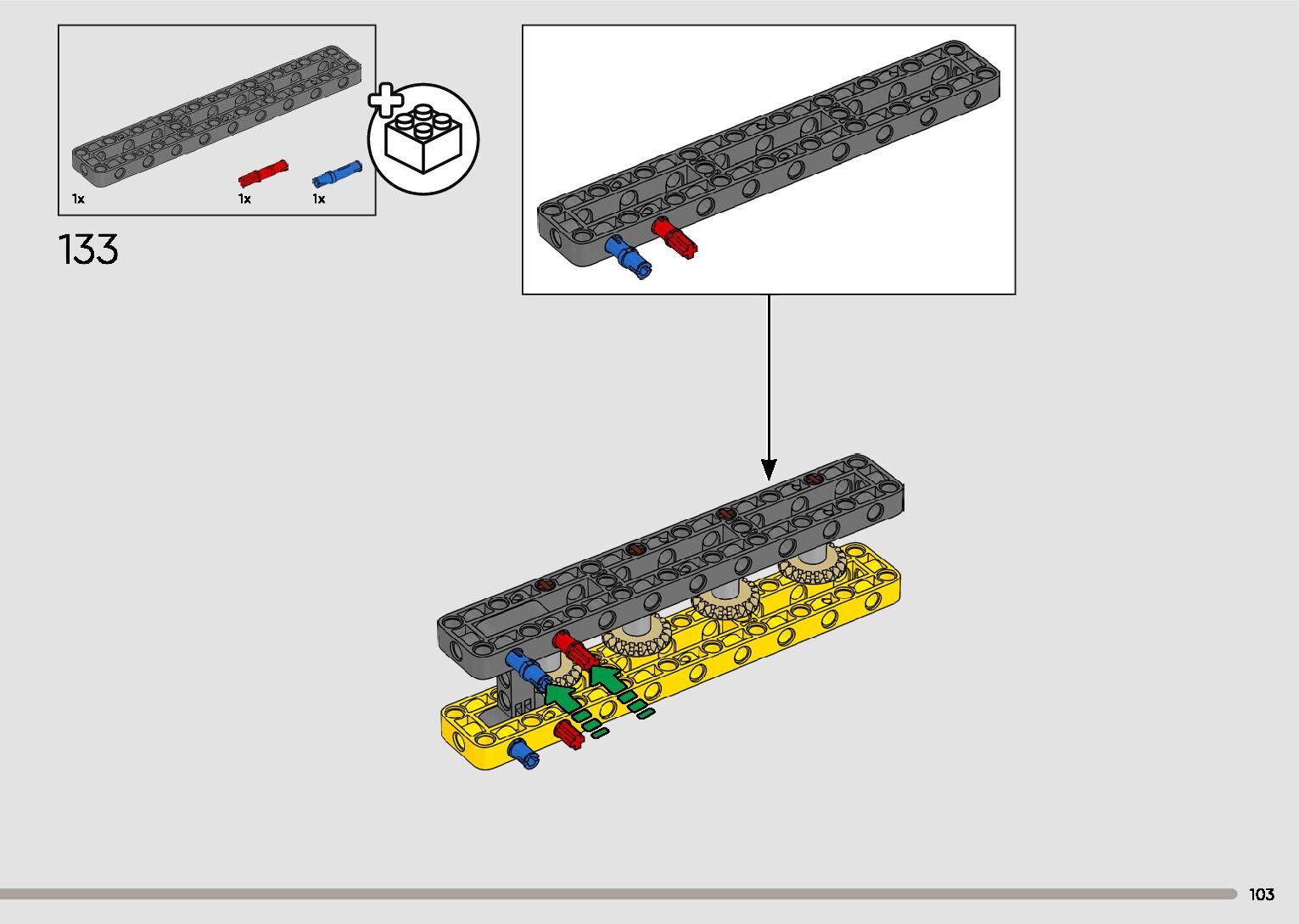 1x 1x 1x

133

103