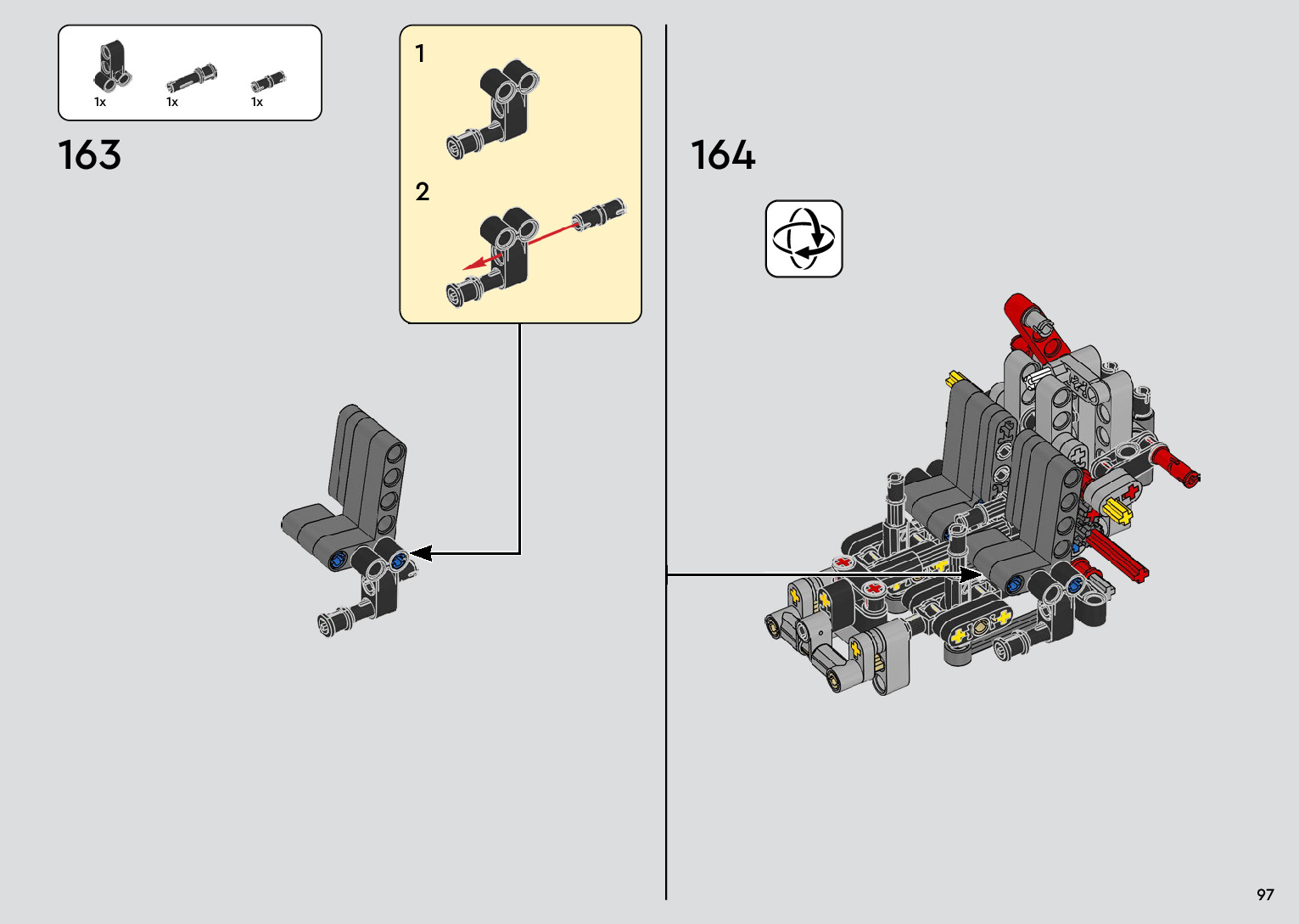 1x
1x
1x

163

1

2

164

97