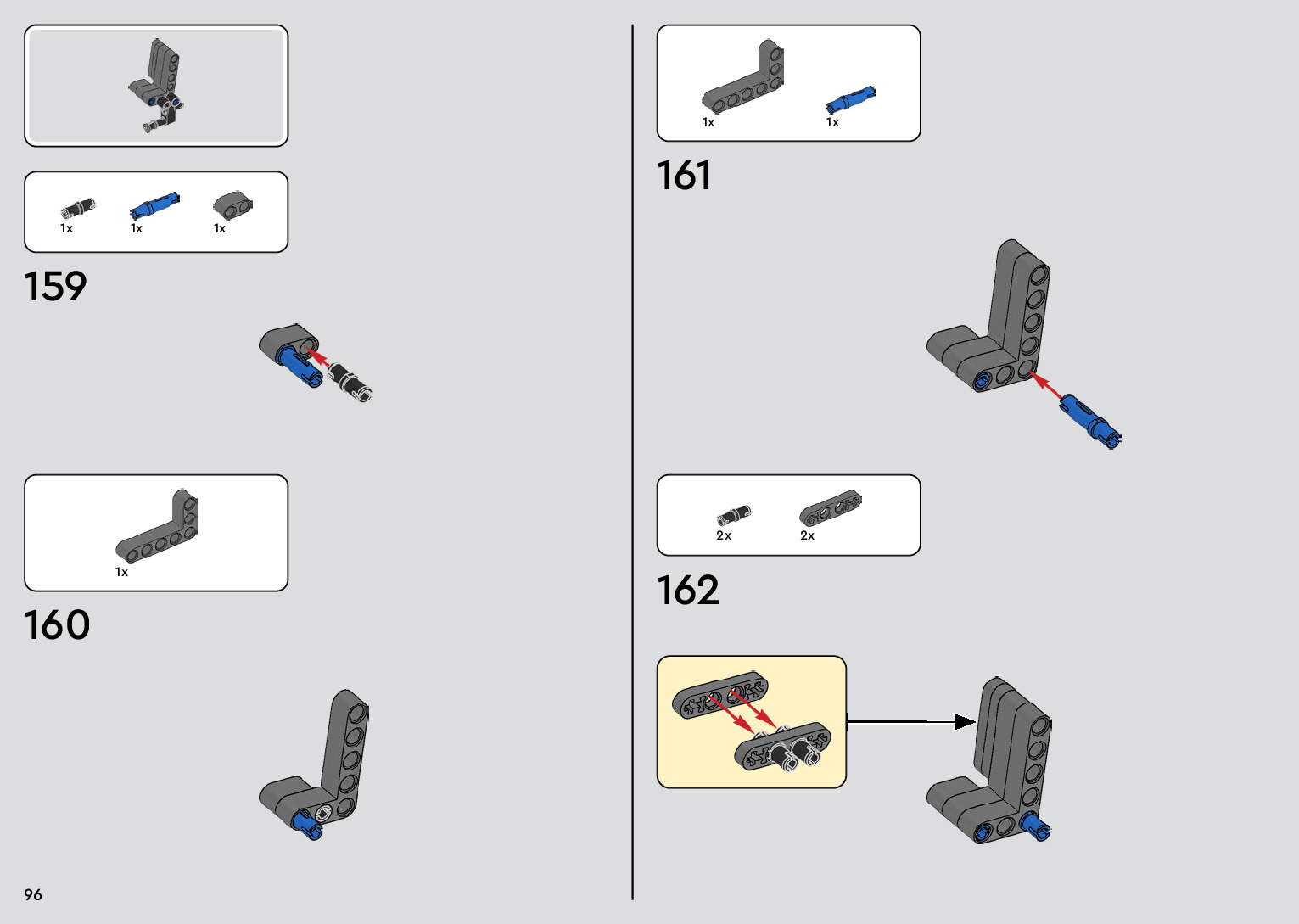 1x 1x 1x

159

1x

160

96

1x 1x

161

2x 2x

162