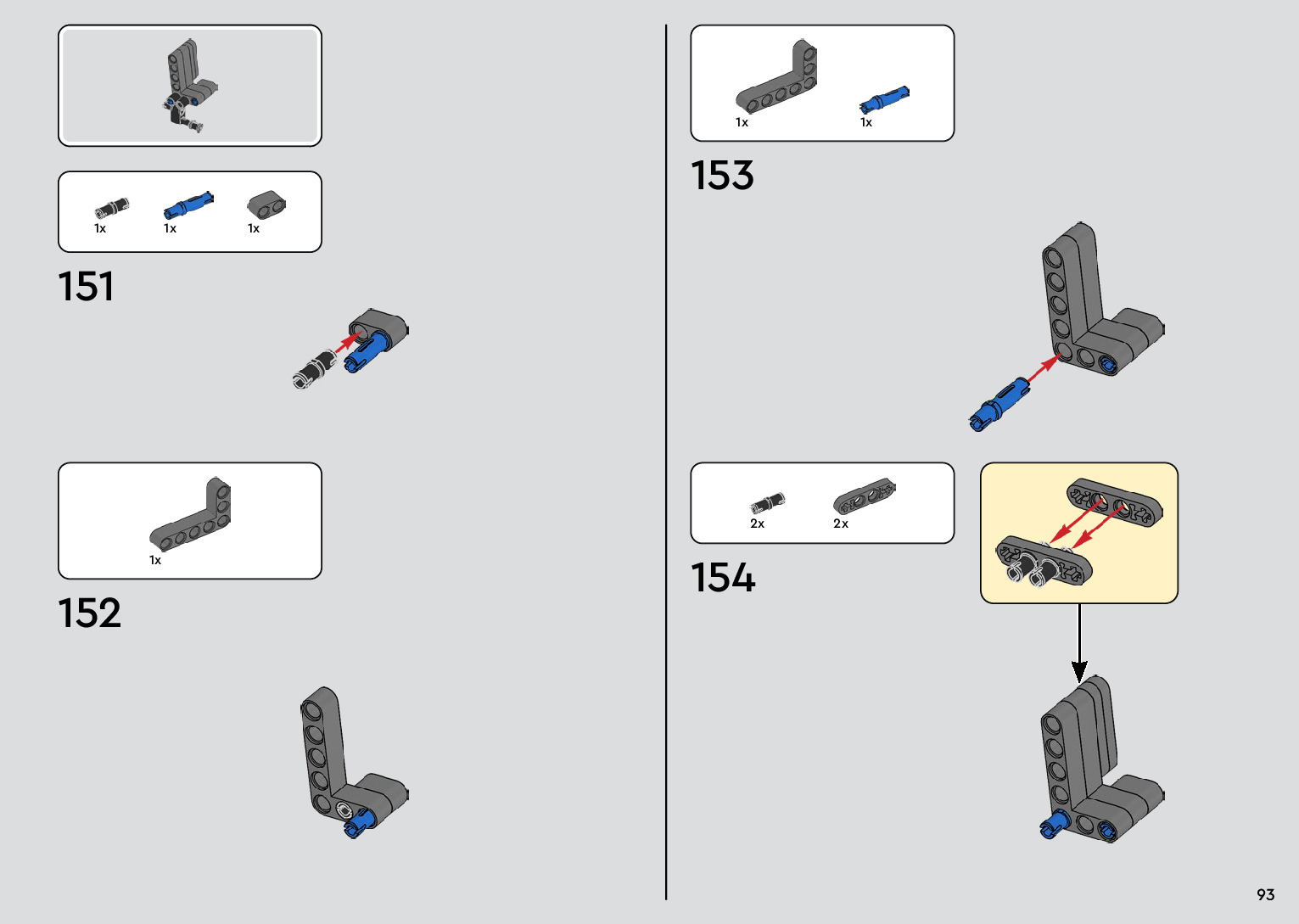 1x 1x 1x

151

1x

152

1x 1x

153

2x 2x

154

93