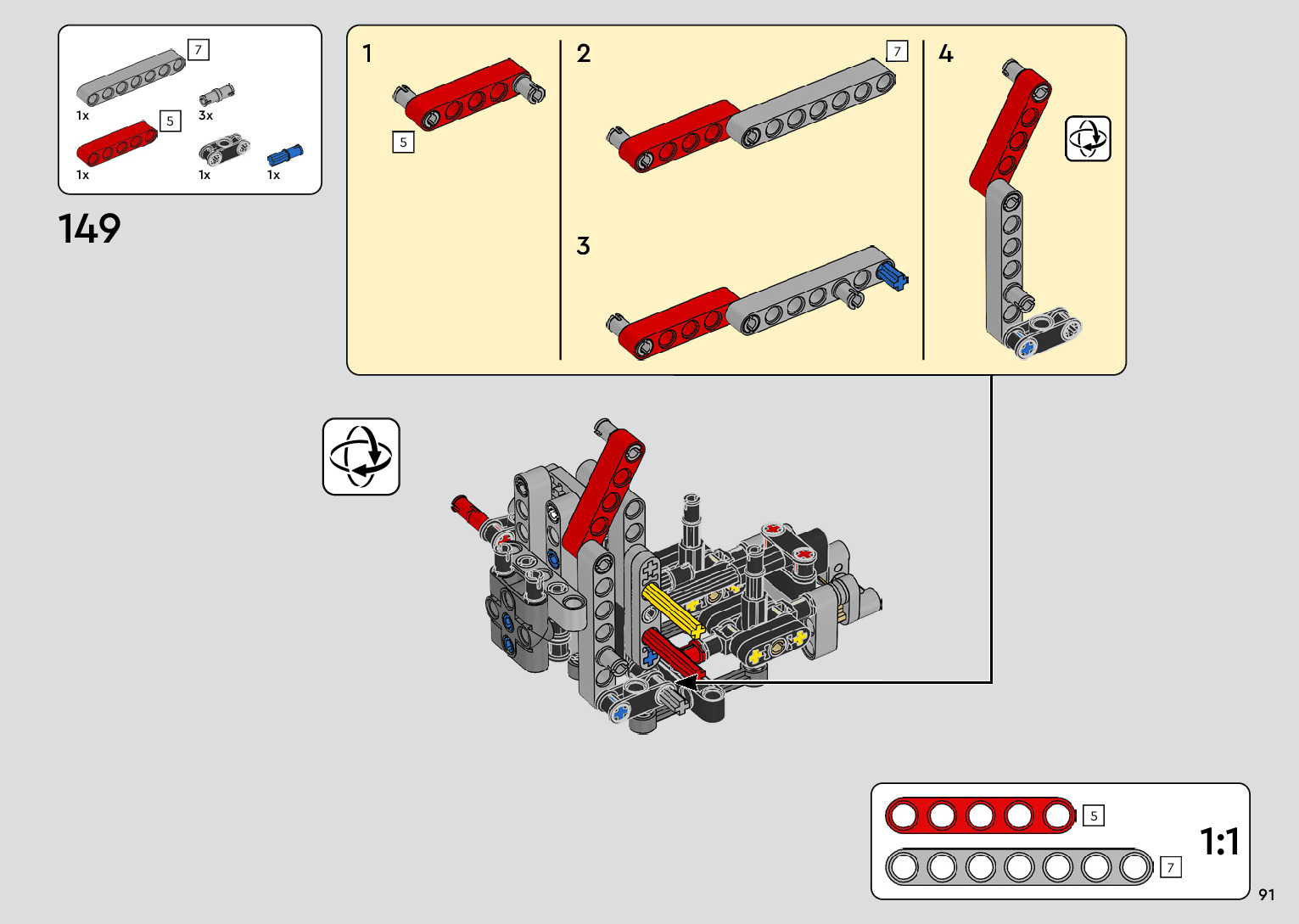 7
1x
3x
5
1x
1x
1x

149

1
5

2
7

3

4

5
7
1:1

91