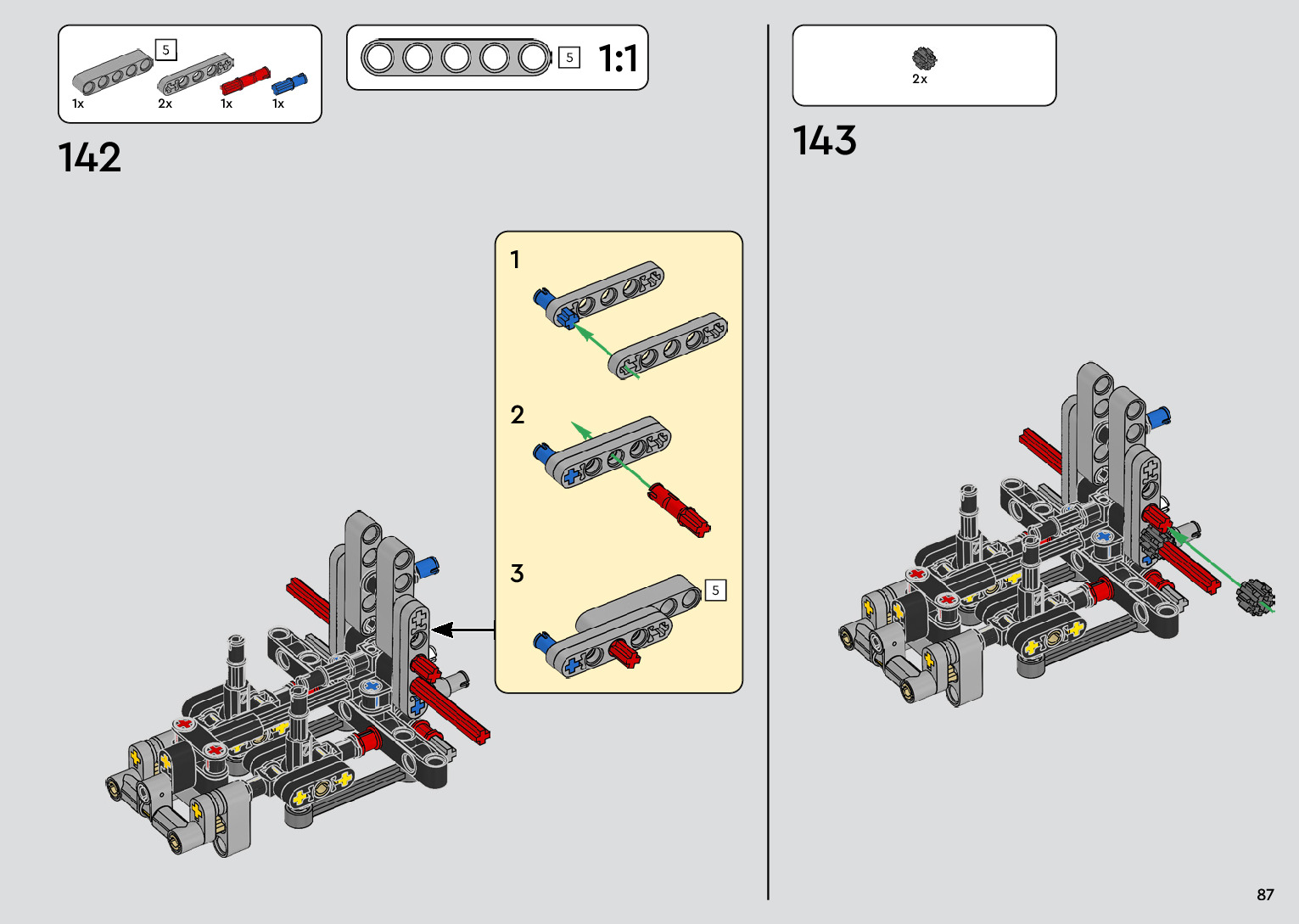 5
1x 2x 1x 1x

5 1:1

142

1

2

3

5

2x

143

87