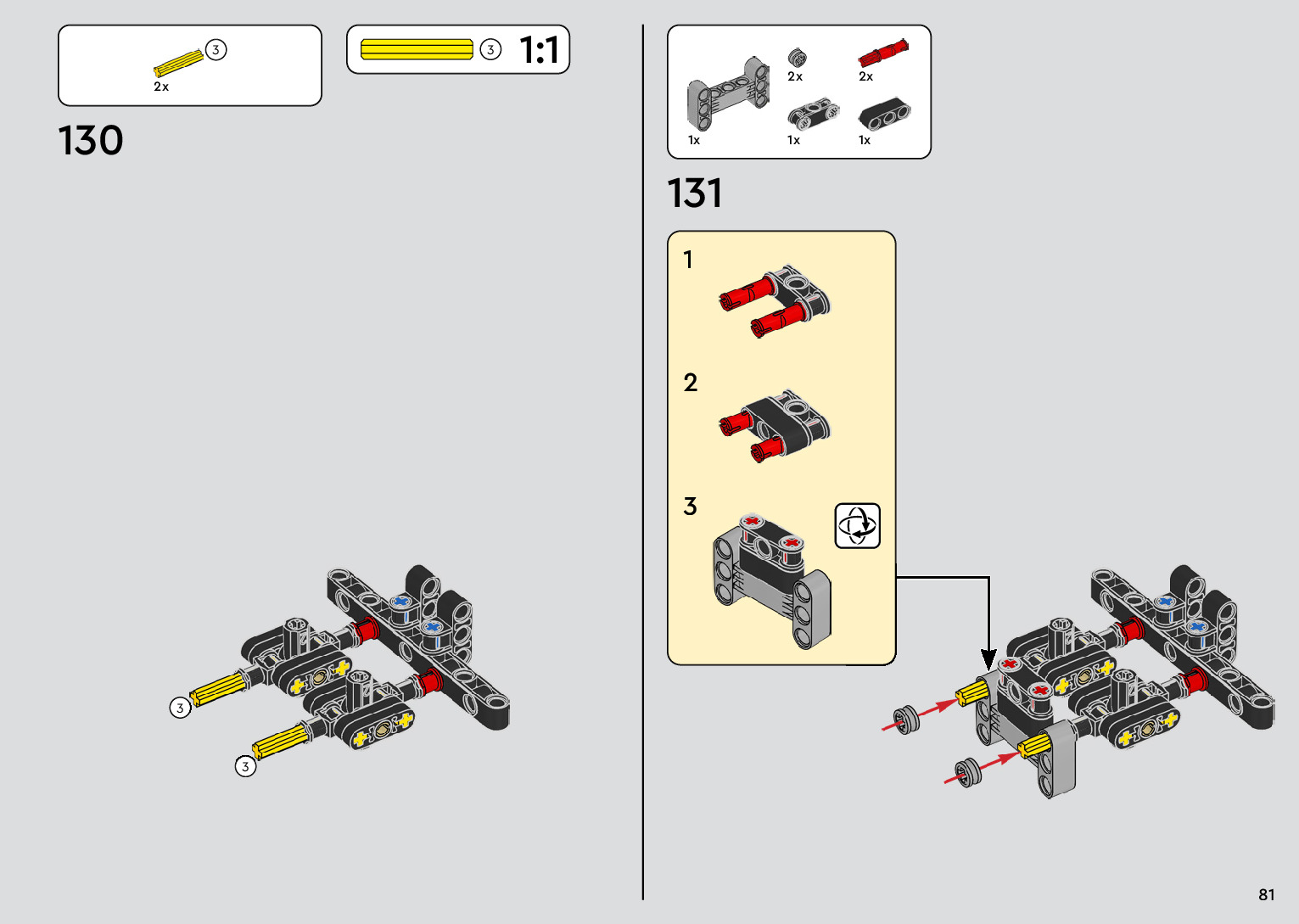 3
2x

3 1:1

130

3

3

2x 2x
1x 1x 1x

131

1

2

3

81