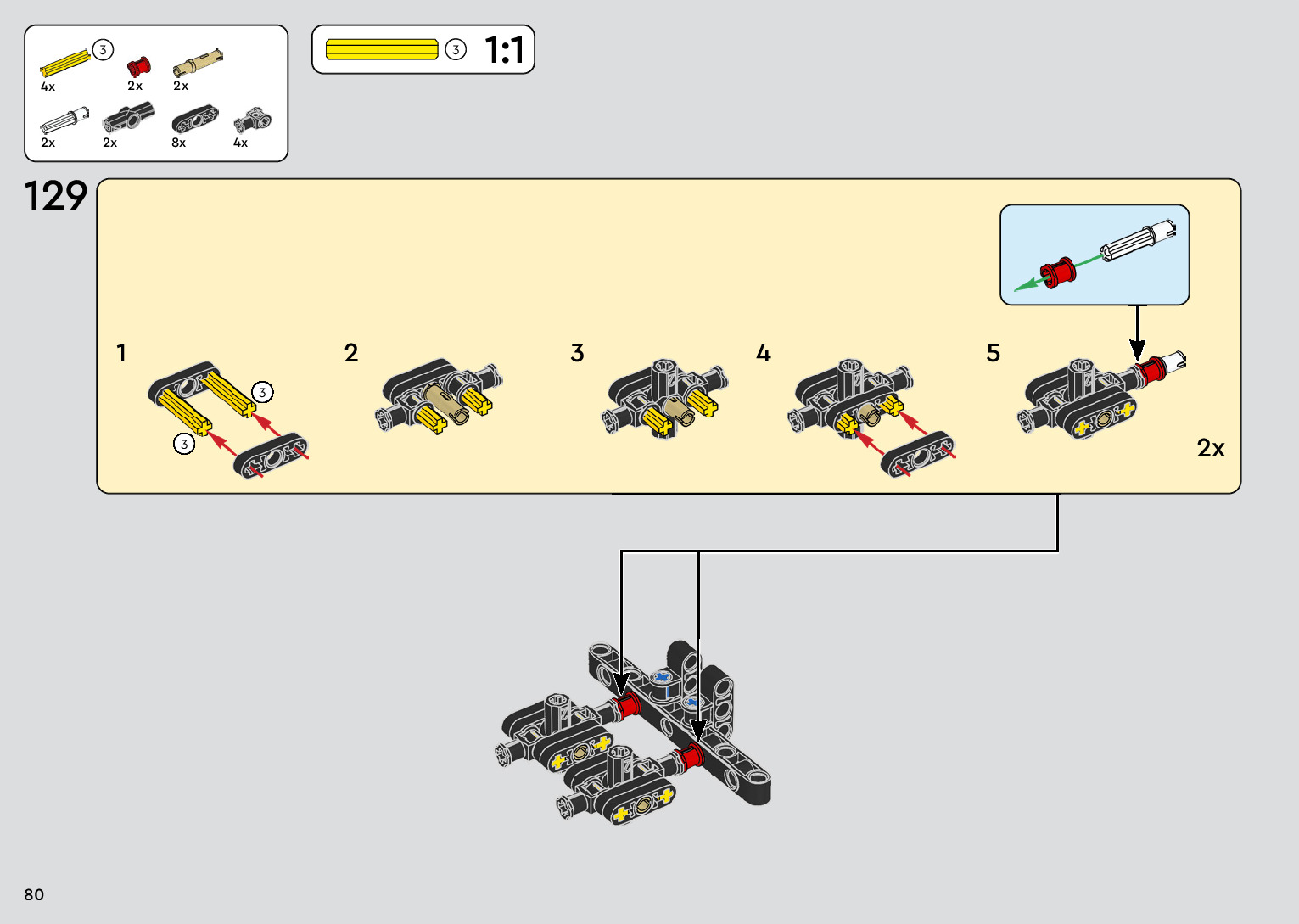 3
4x
2x
2x
2x
2x
8x
4x

3 1:1

129

1
3
3

2

3

4

5

2x

80