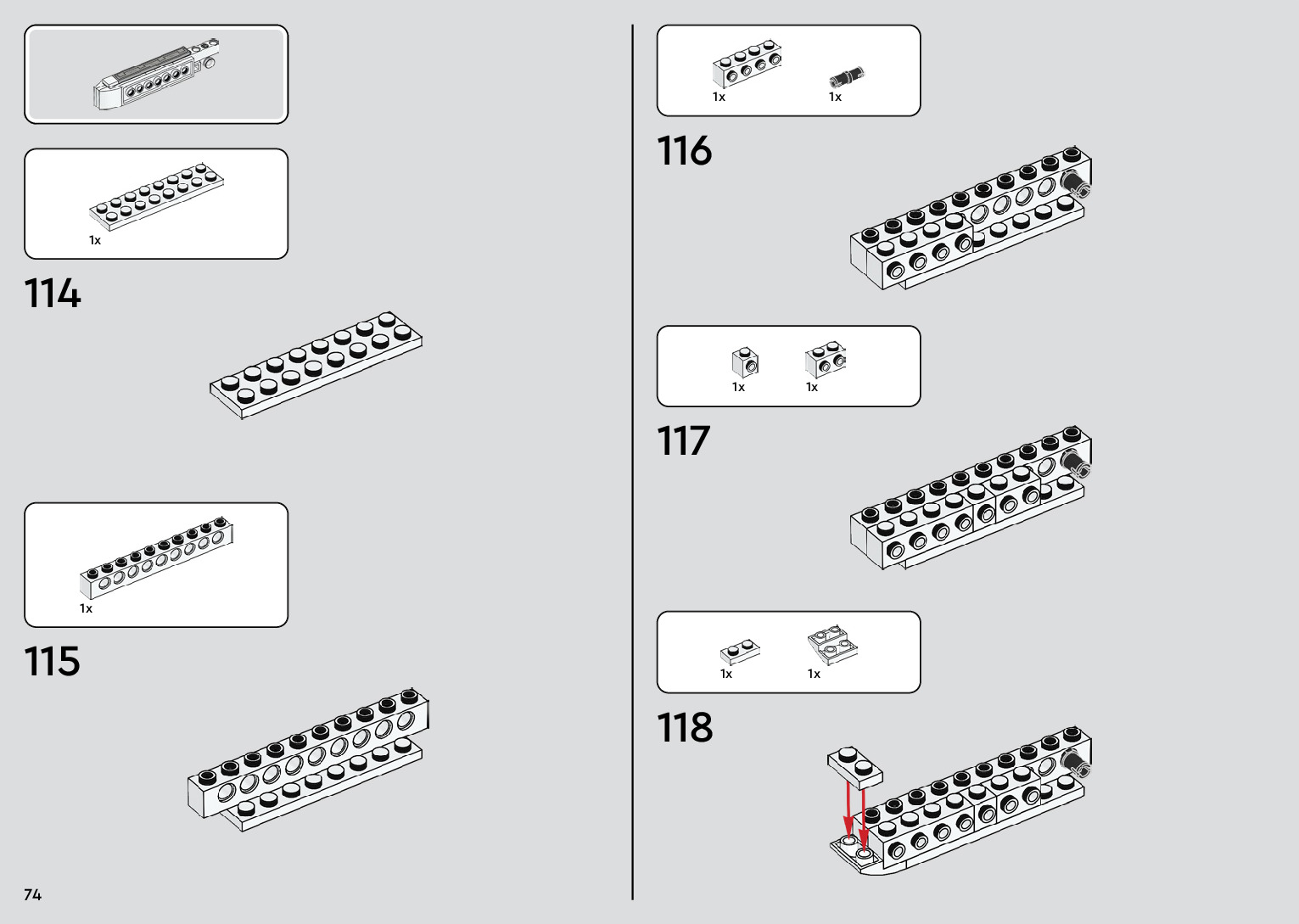 1x

114

1x

115

74

1x 1x

116

1x 1x

117

1x 1x

118