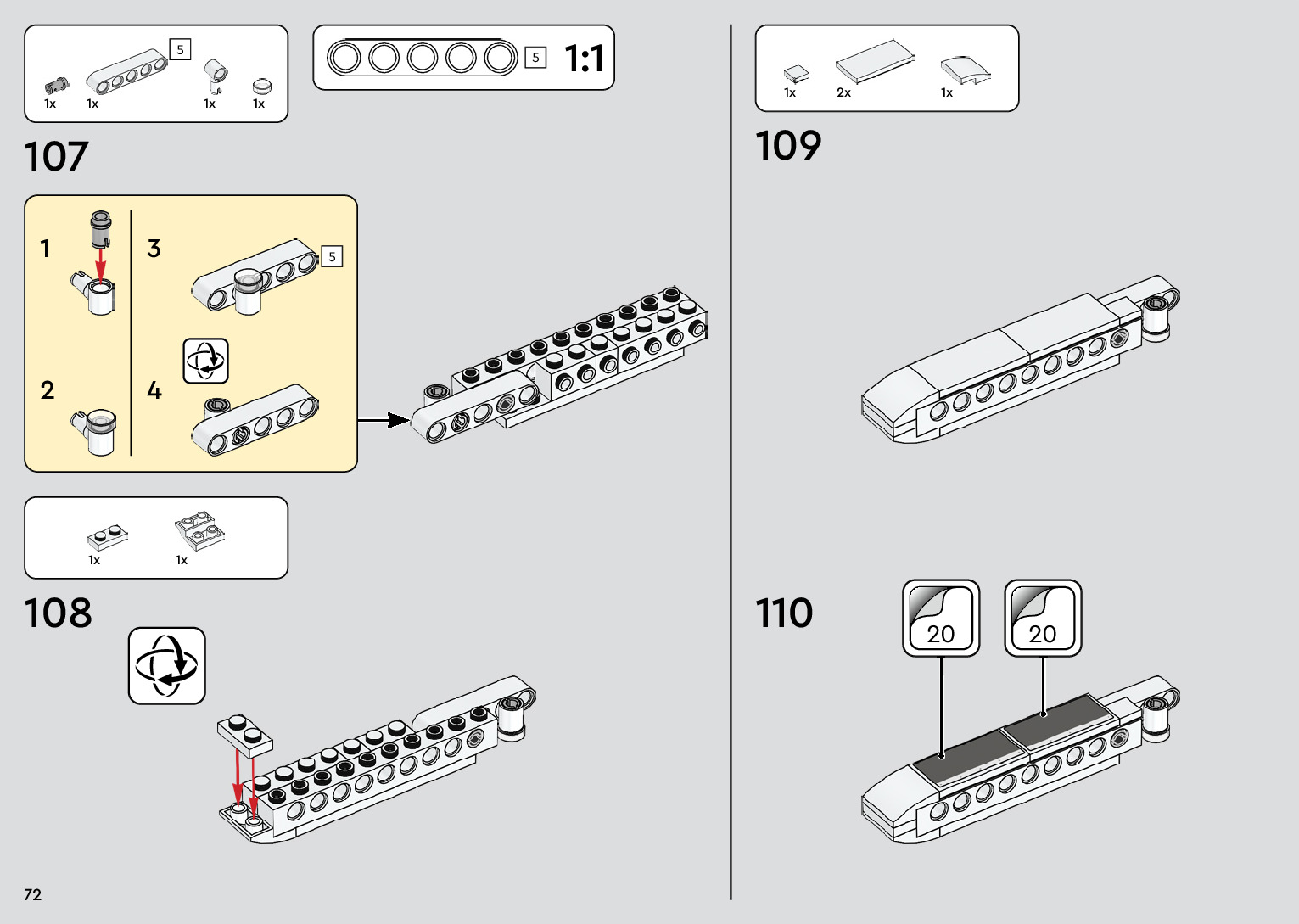 5

1x 1x 1x 1x

5 1:1

107

1

2

3

5

4

1x 1x

108

72

1x 2x 1x

109

110

20

20