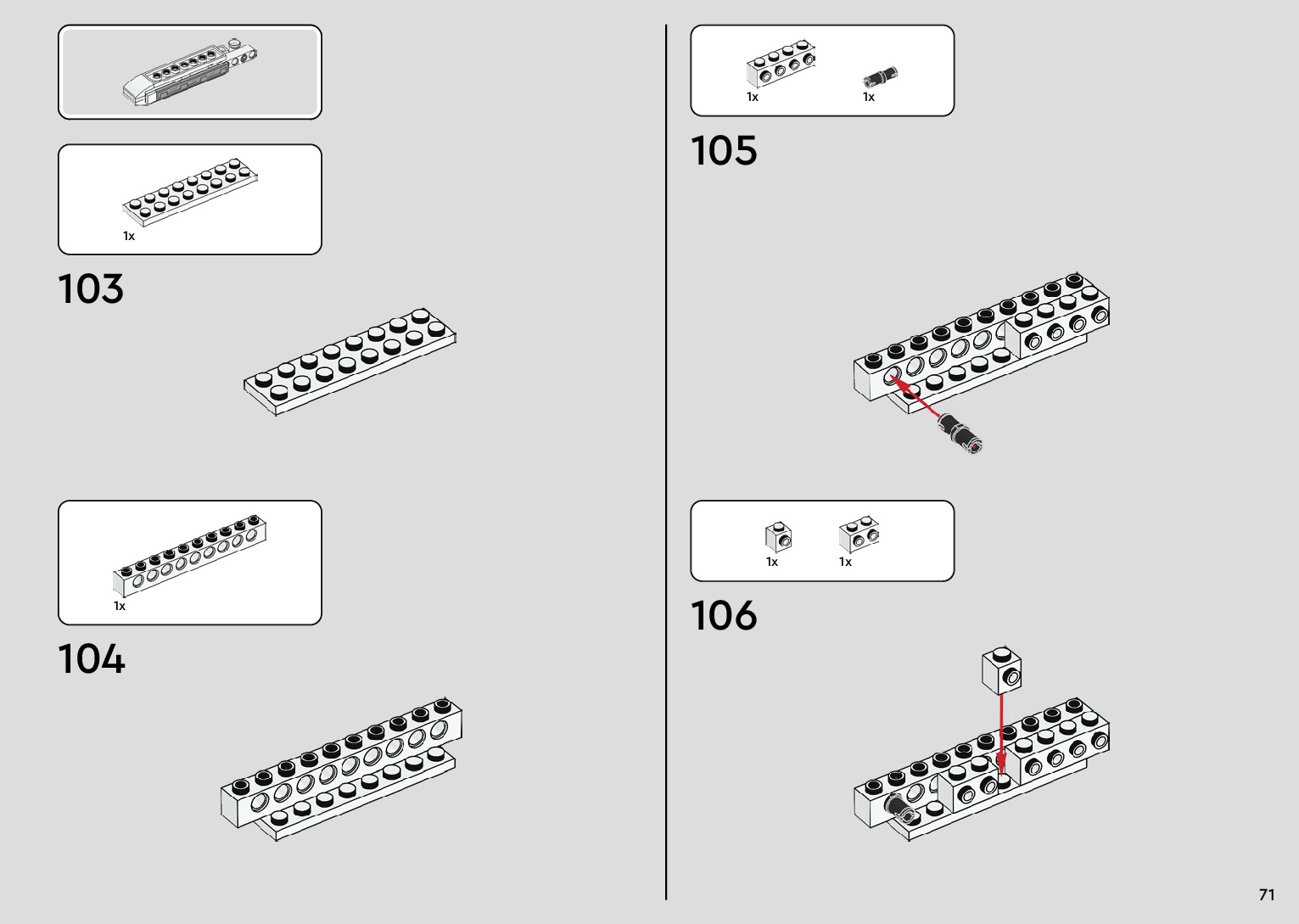 1x

103

1x

104

1x 1x

105

1x 1x

106

71