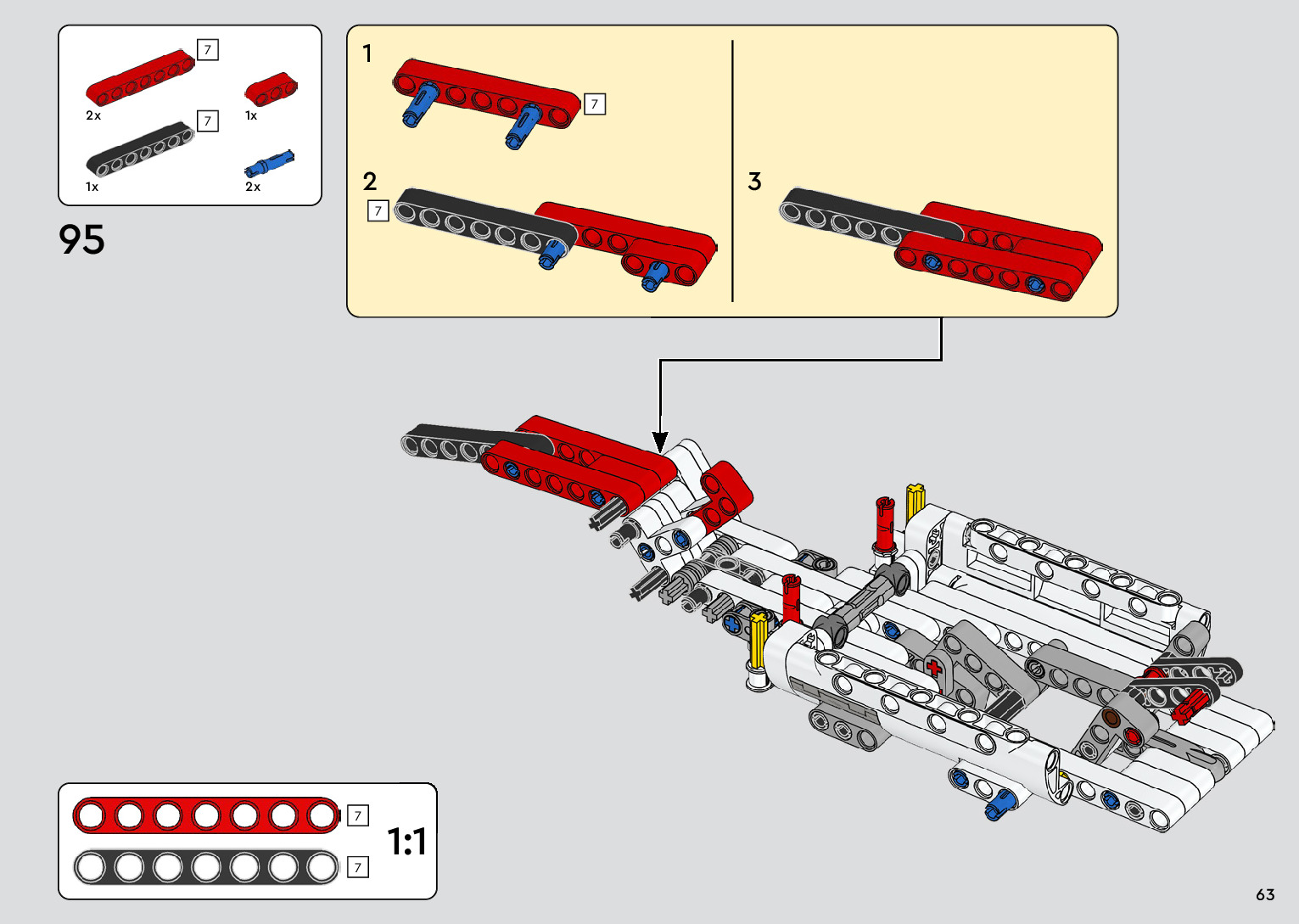 7
2x
1x
7
1x
2x

95

1
7
2
7
3

7
7
1:1

63