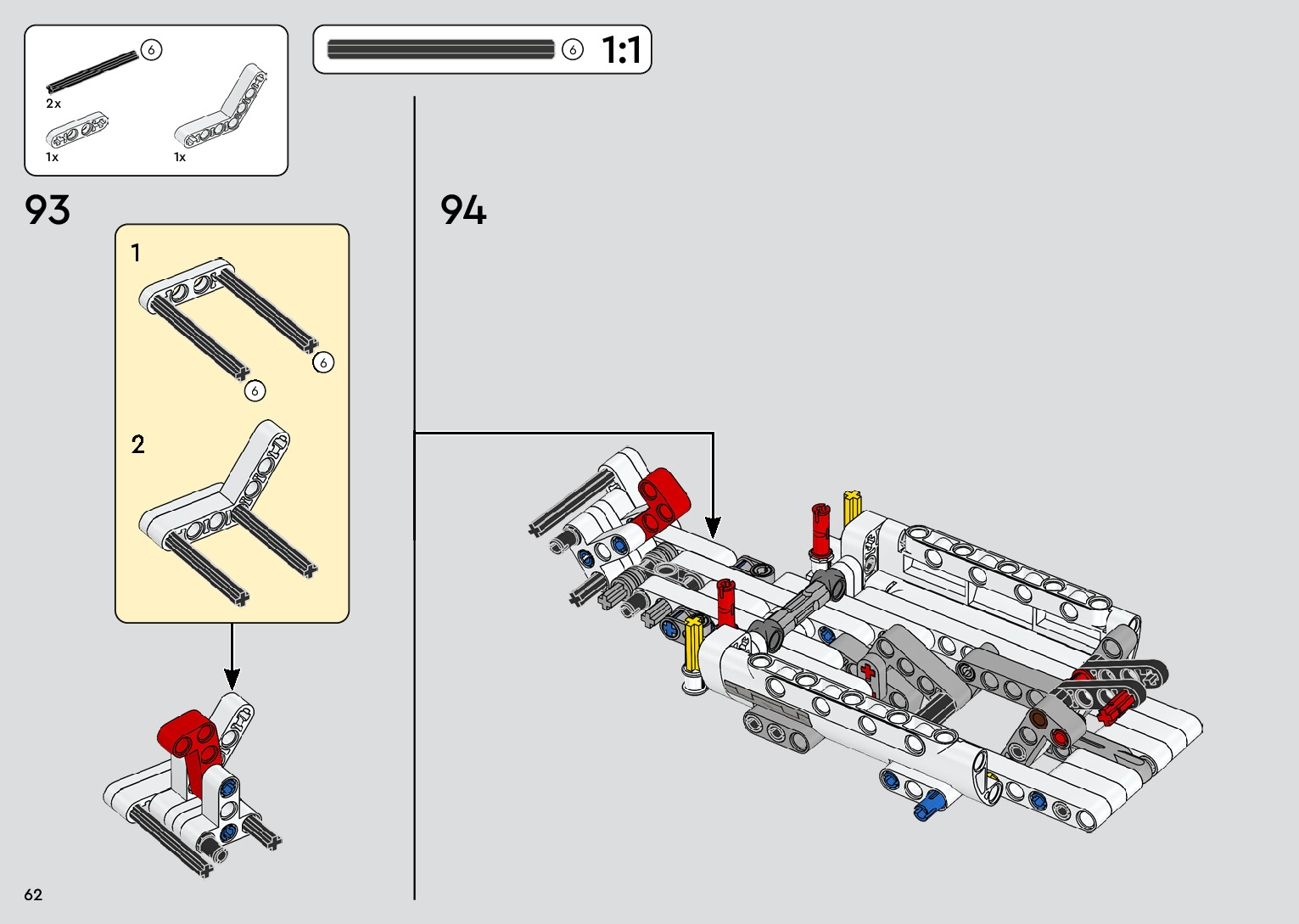 6
2x
1x
1x

6 1:1

93

1
6
6

2

94

62