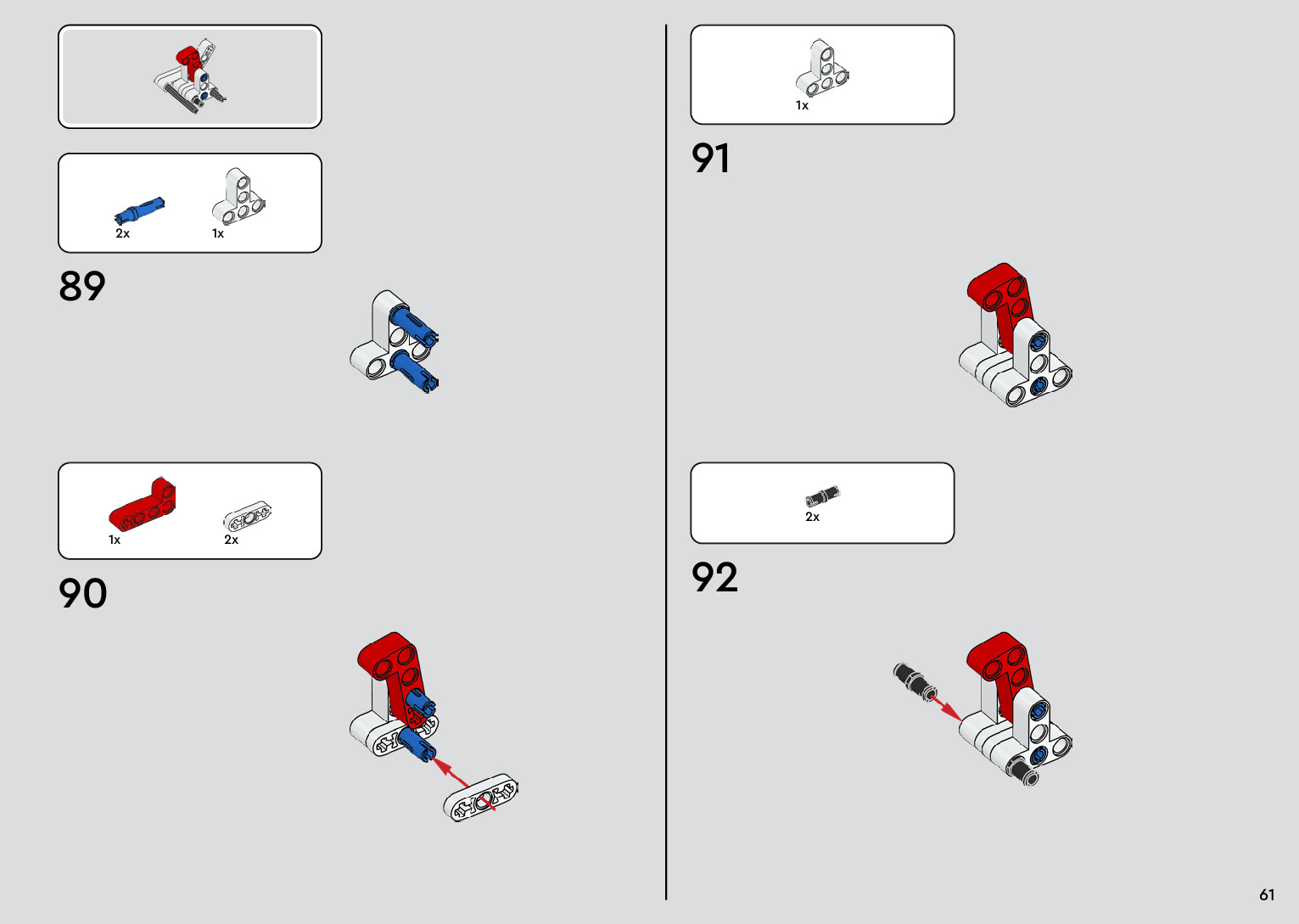 2x
1x

89

1x
2x

90

1x

91

2x

92

61