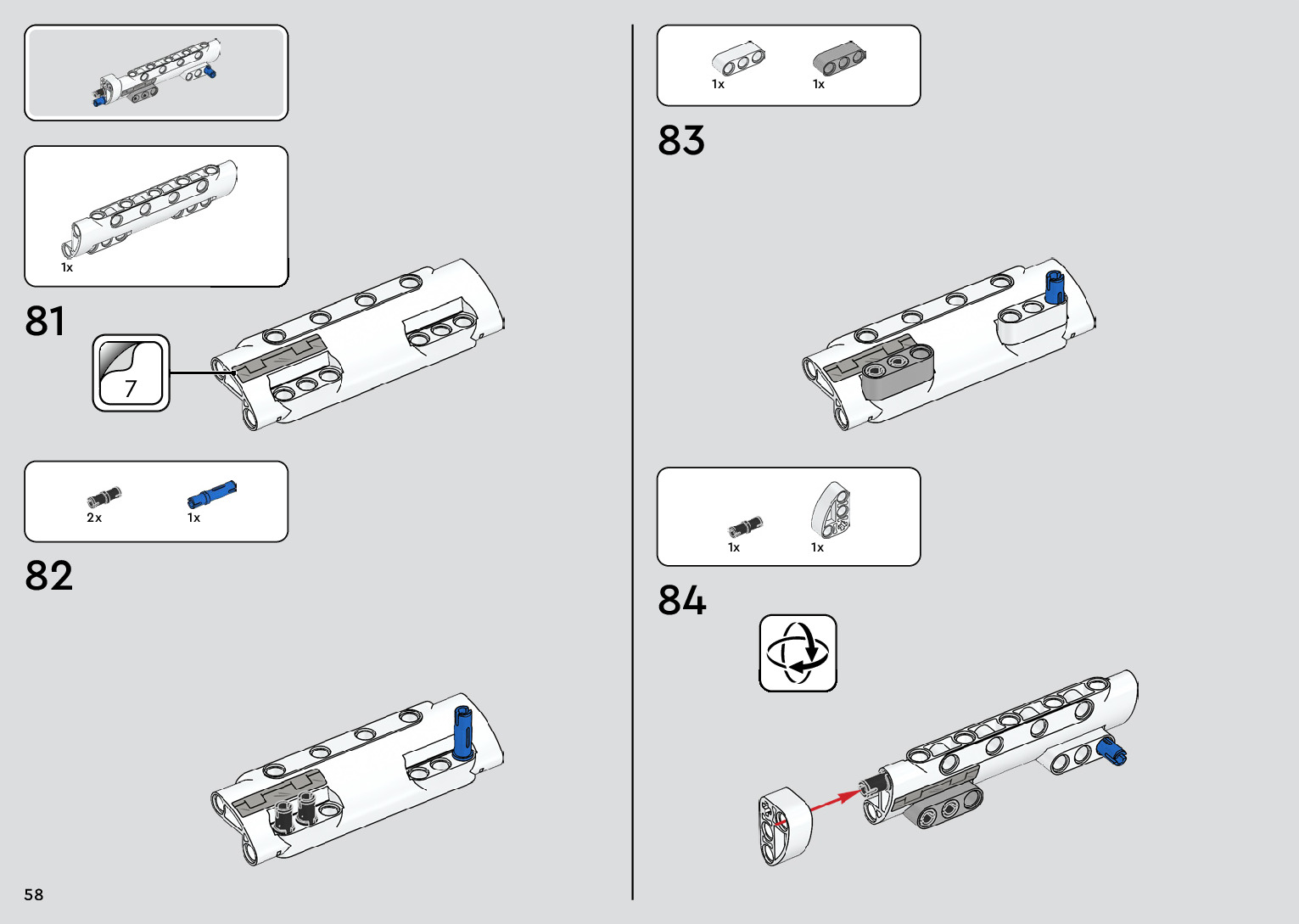 1x

81

7

2x

1x

82

58

1x

1x

83

1x

1x

84