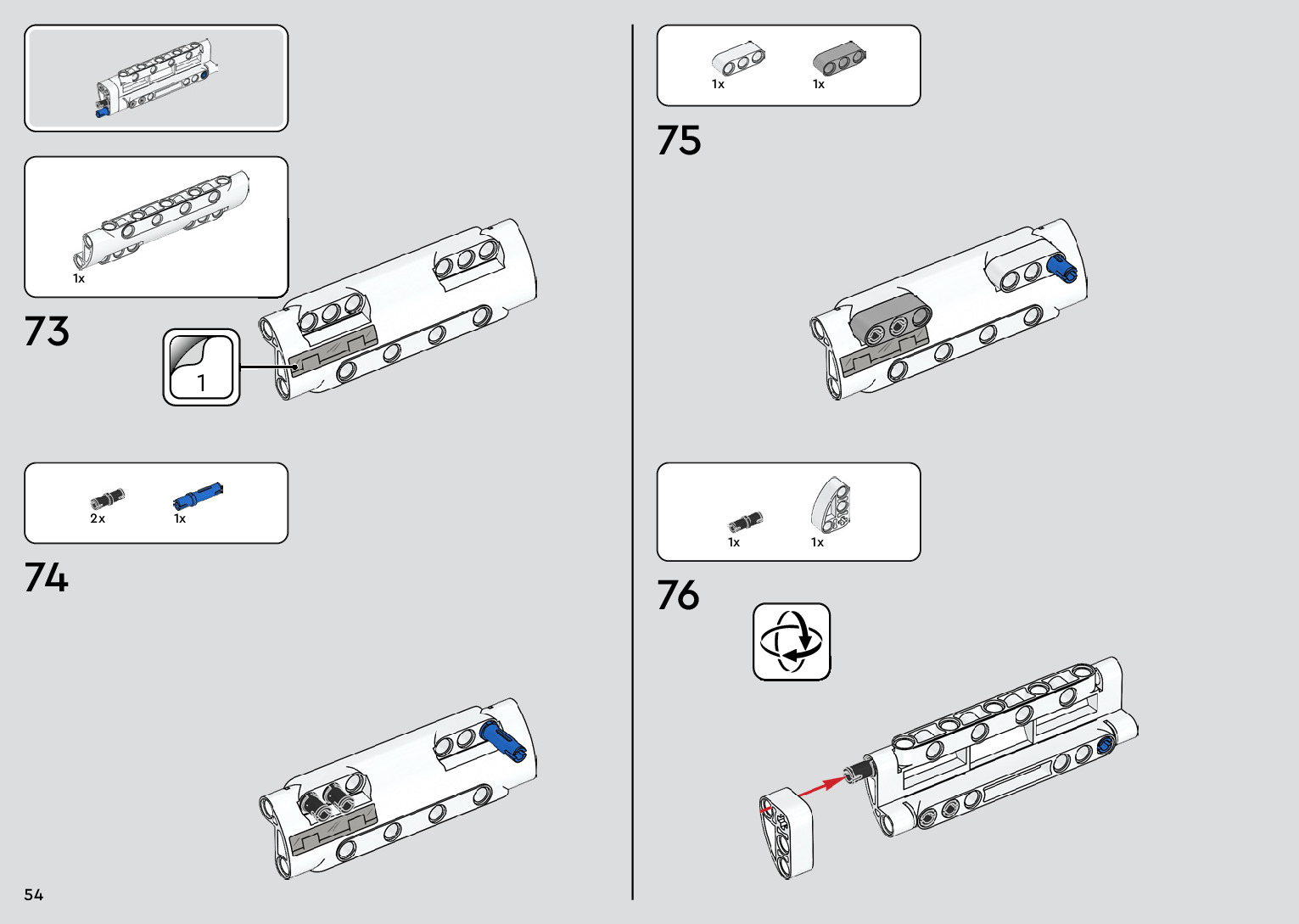 1x

73

1

2x

1x

74

54

1x

1x

75

1x

1x

76