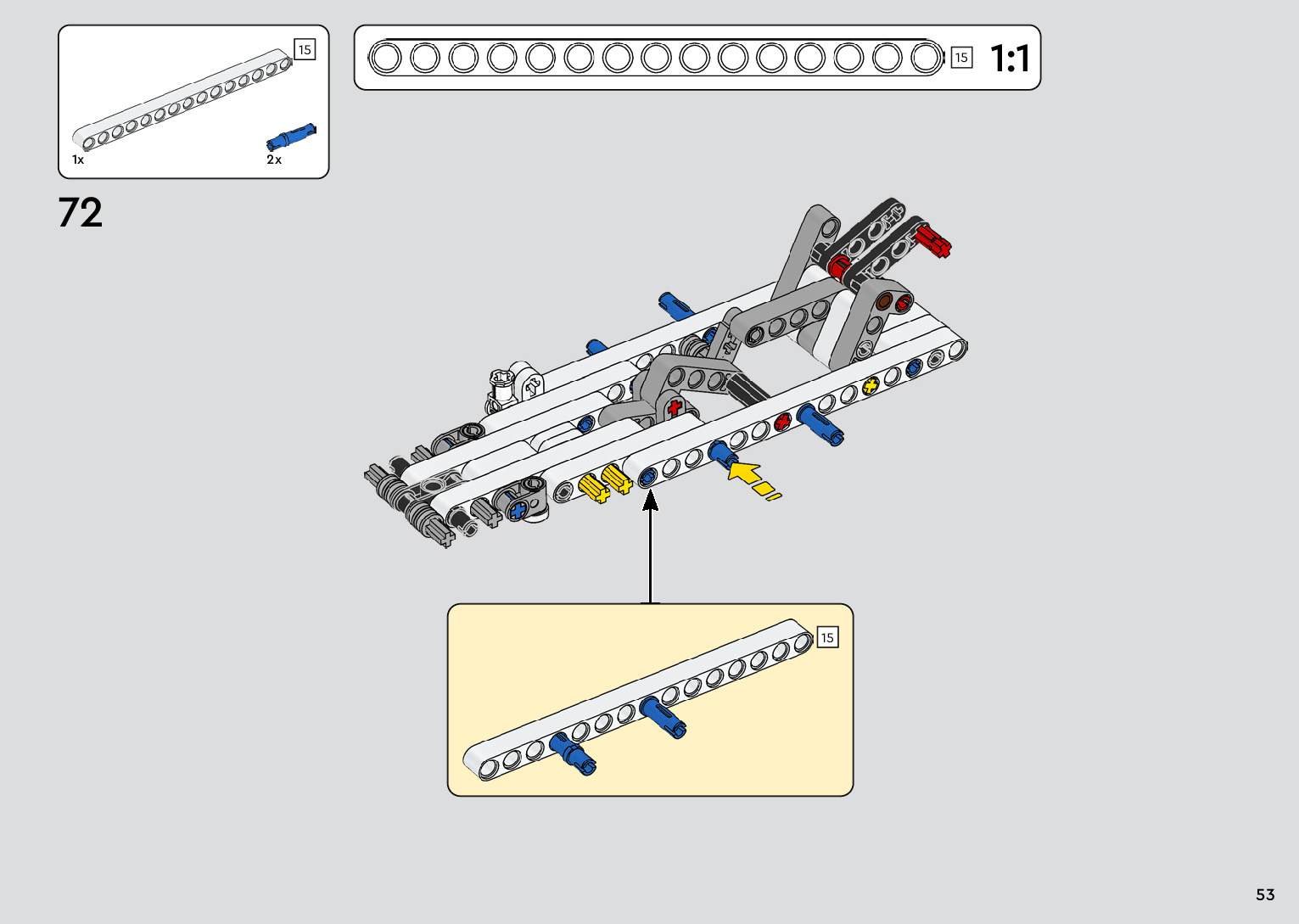 15

1x

2x

15

1:1

72

15

53