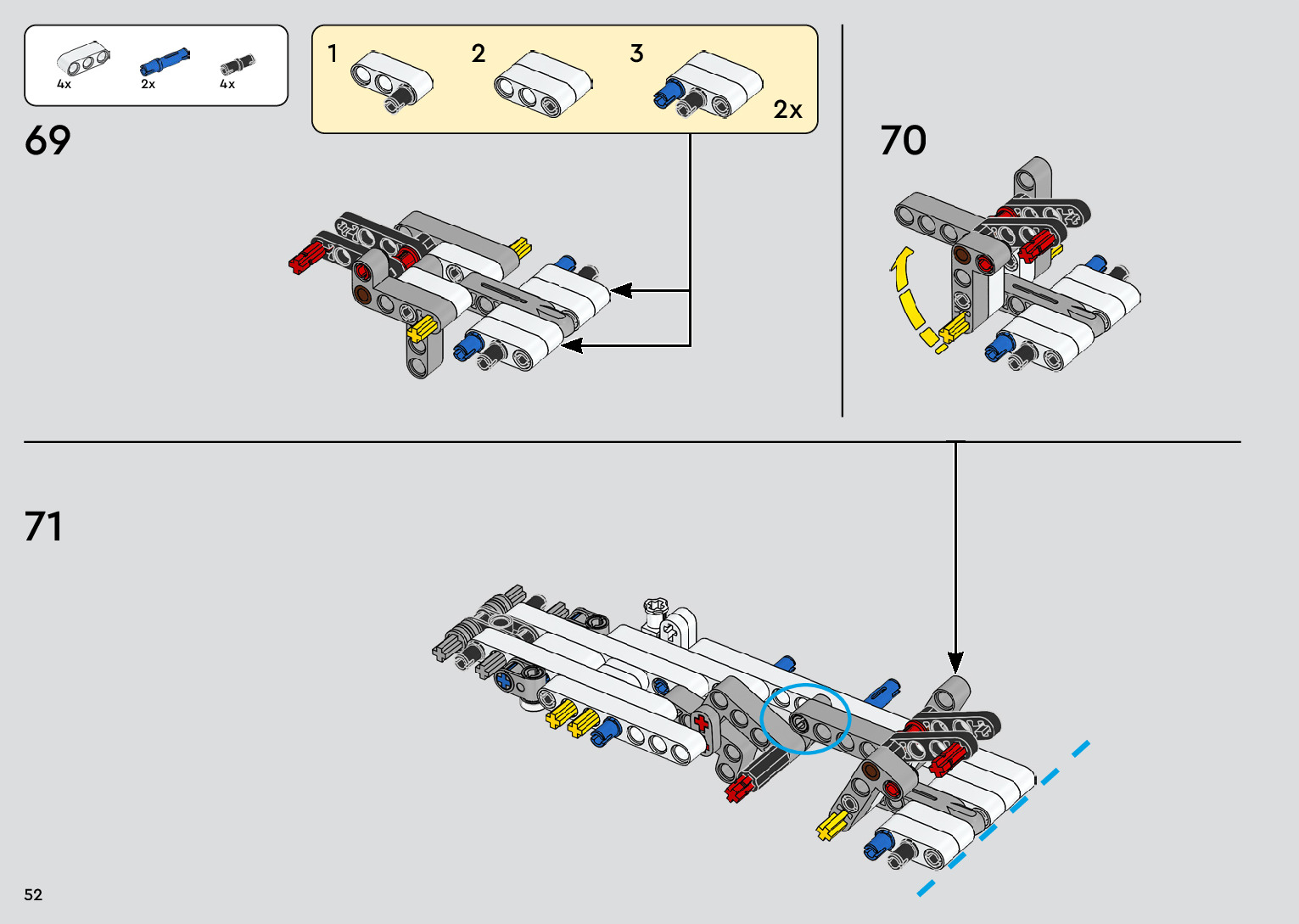 4x 2x 4x

1 2 3 2x

69

70

71

52