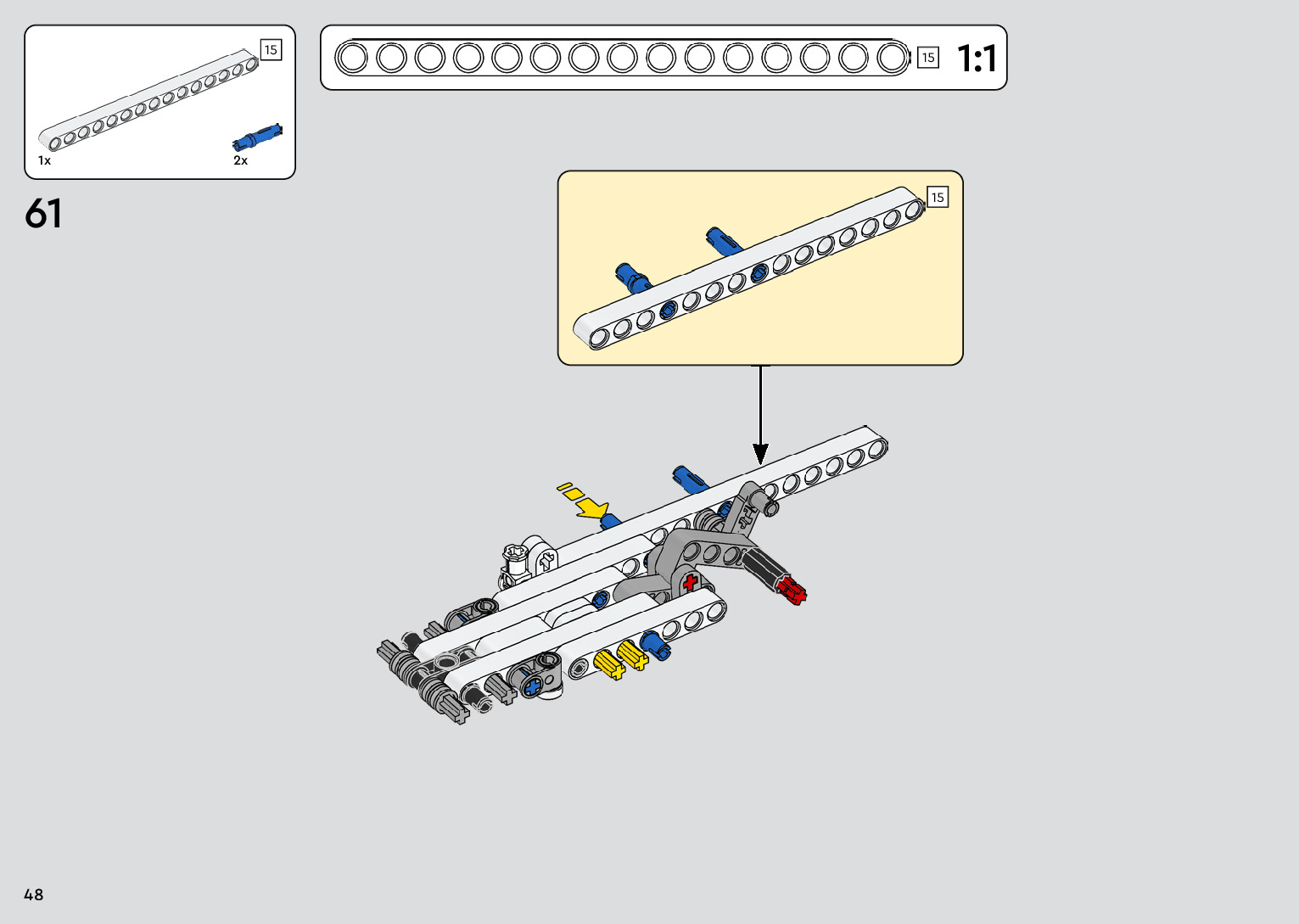 15
1x
2x
15
1:1
61
15
48