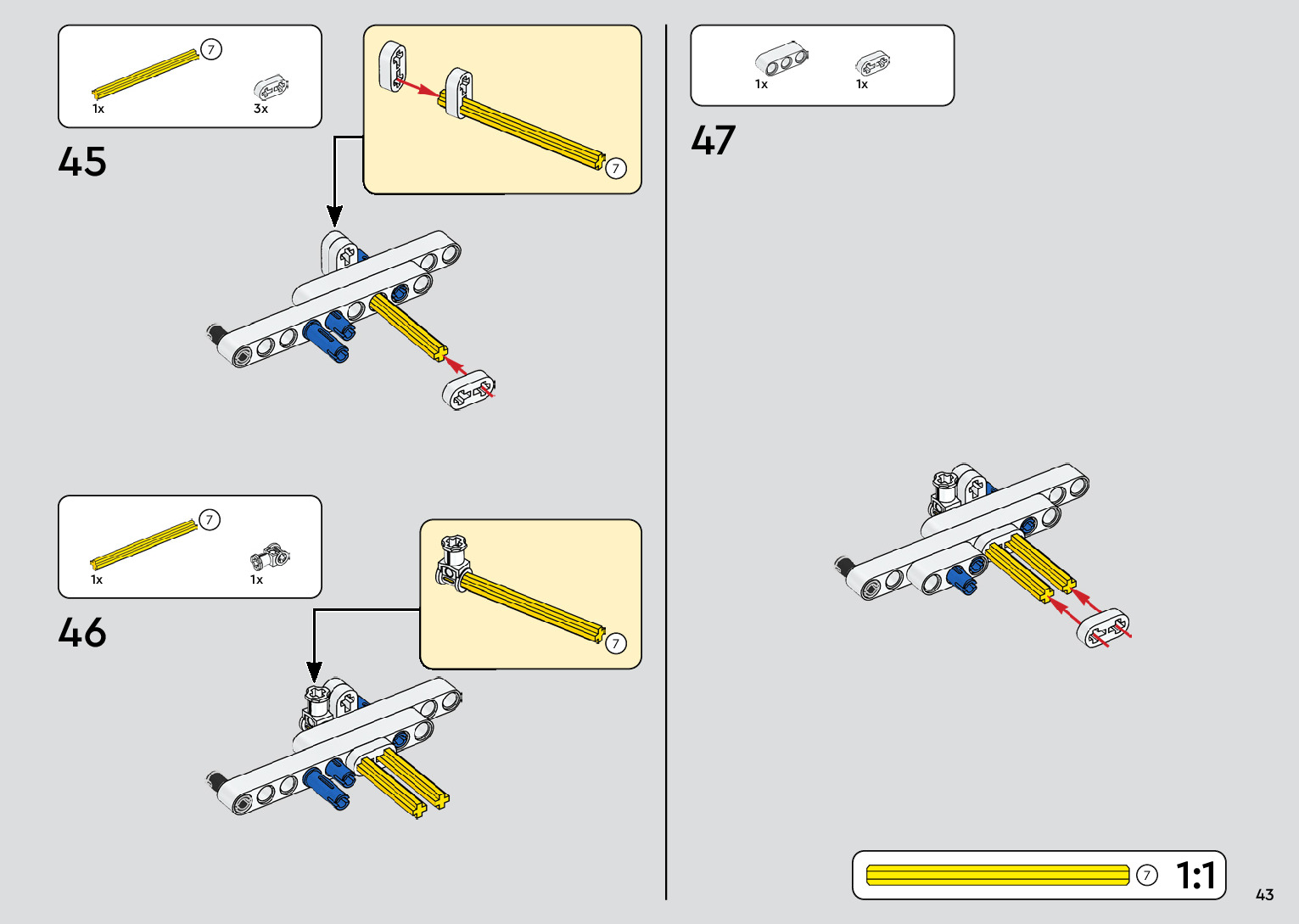 7
1x
3x

45

7

7
1x
1x

46

7

1x
1x

47

7 1:1

43