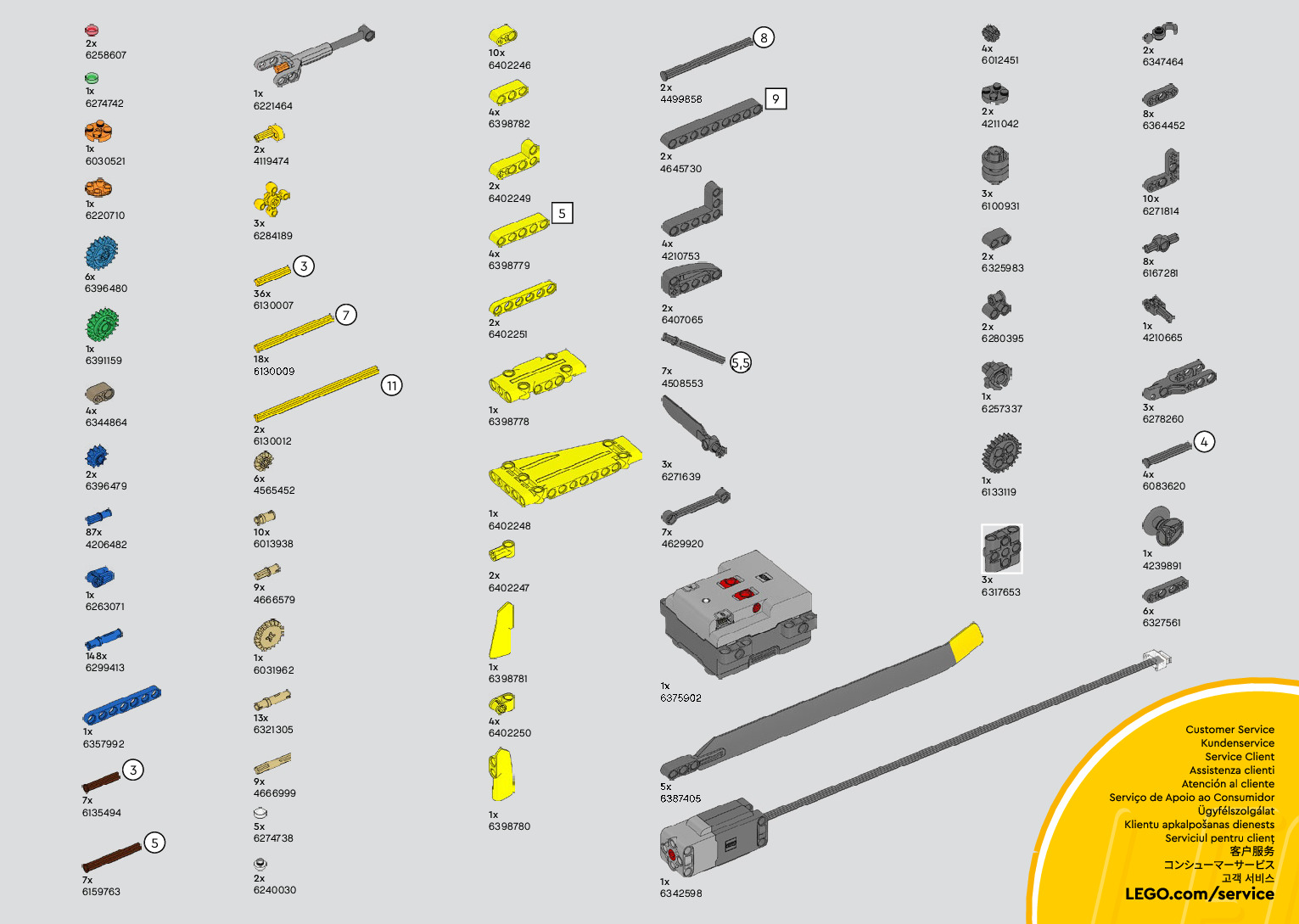 2x
6258607

1x
6274742

1x
6030521

1x
6220710

6x
6396480

1x
6391159

4x
6344864

2x
6396479

87x
4206482

1x
6263071

148x
6299413

1x
6357992

3

7x
6135494

5

7x
6159763

1x
6221464

2x
4119474

3x
6284189

3

36x
6130007

7

18x
6130009

11

2x
6130012

6x
4565452

10x
6013938

9x
4666579

1x
6031962

13x
6321305

9x
4666999

5x
6274738

2x
6240030

10x
6402246

4x
6398782

2x
6402249

5

4x
6398779

2x
6402251

1x
6398778

1x
6402248

2x
6402247

1x
6398781

4x
6402250

1x
6398780

8

2x
4499858

9

2x
4645730

4x
4210753

2x
6407065

5,5

7x
4508553

3x
6271639

7x
4629920

1x
6375902

5x
6387405

1x
6342598

4x
6012451

2x
4211042

3x
6100931

2x
6325983

2x
6280395

1x
6257337

1x
6133119

3x
6317653

2x
6347464

8x
6364452

10x
6271814

8x
6167281

1x
4210665

3x
6278260

4

4x
6083620

1x
4239891

6x
6327561

Customer Service
Kundenservice
Service Client
Assistenza clienti
Atención al cliente
Serviço de Apoio ao Consumidor
Ügyfélszolgálat
Klientu apkalpošanas dienests
Serviciul pentru clienți
客户服务
コンシューマーサービス
고객 서비스
LEGO.com/service