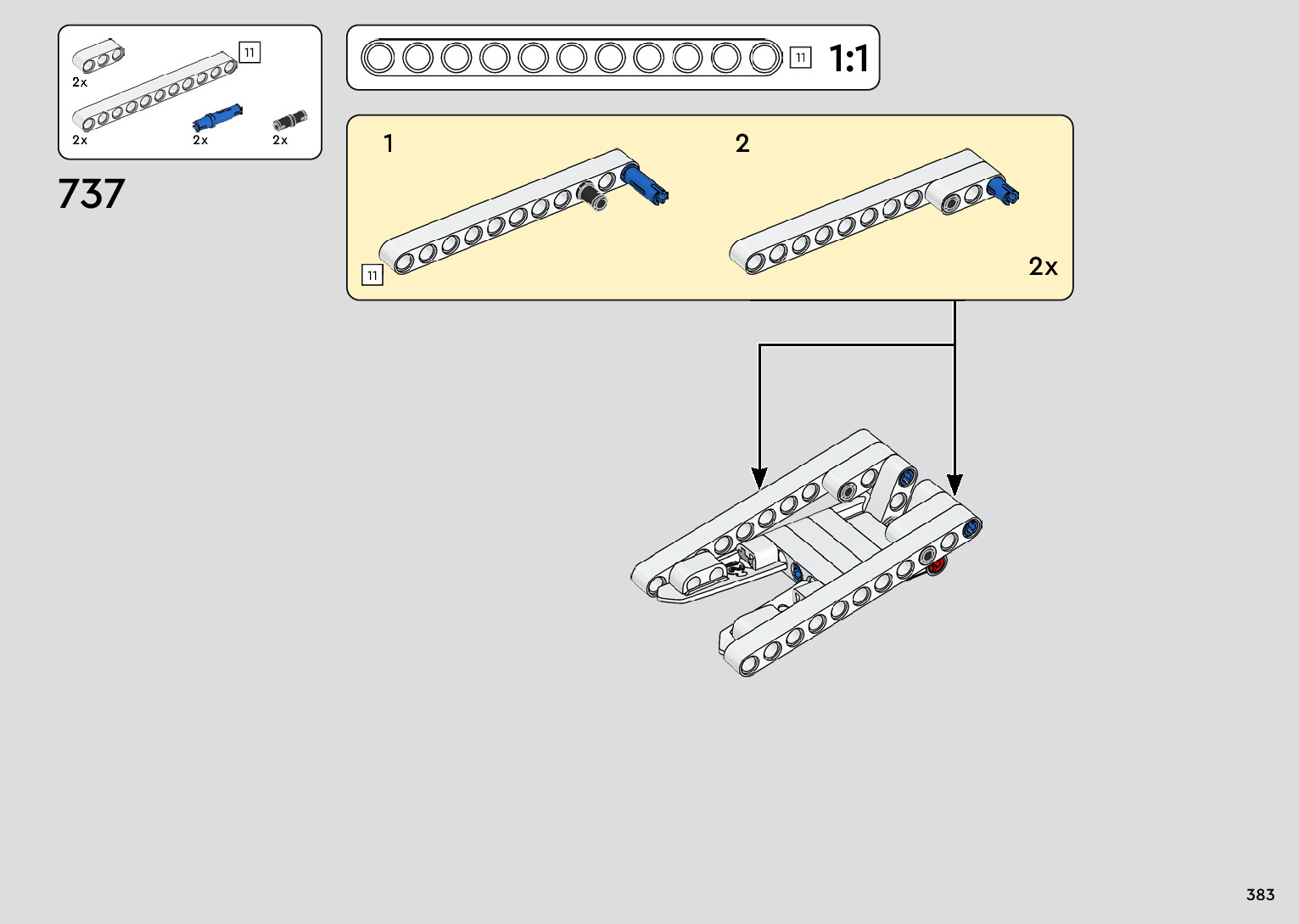 2x
11
2x
2x
2x

737

11
1:1

1
2
11
2x

383