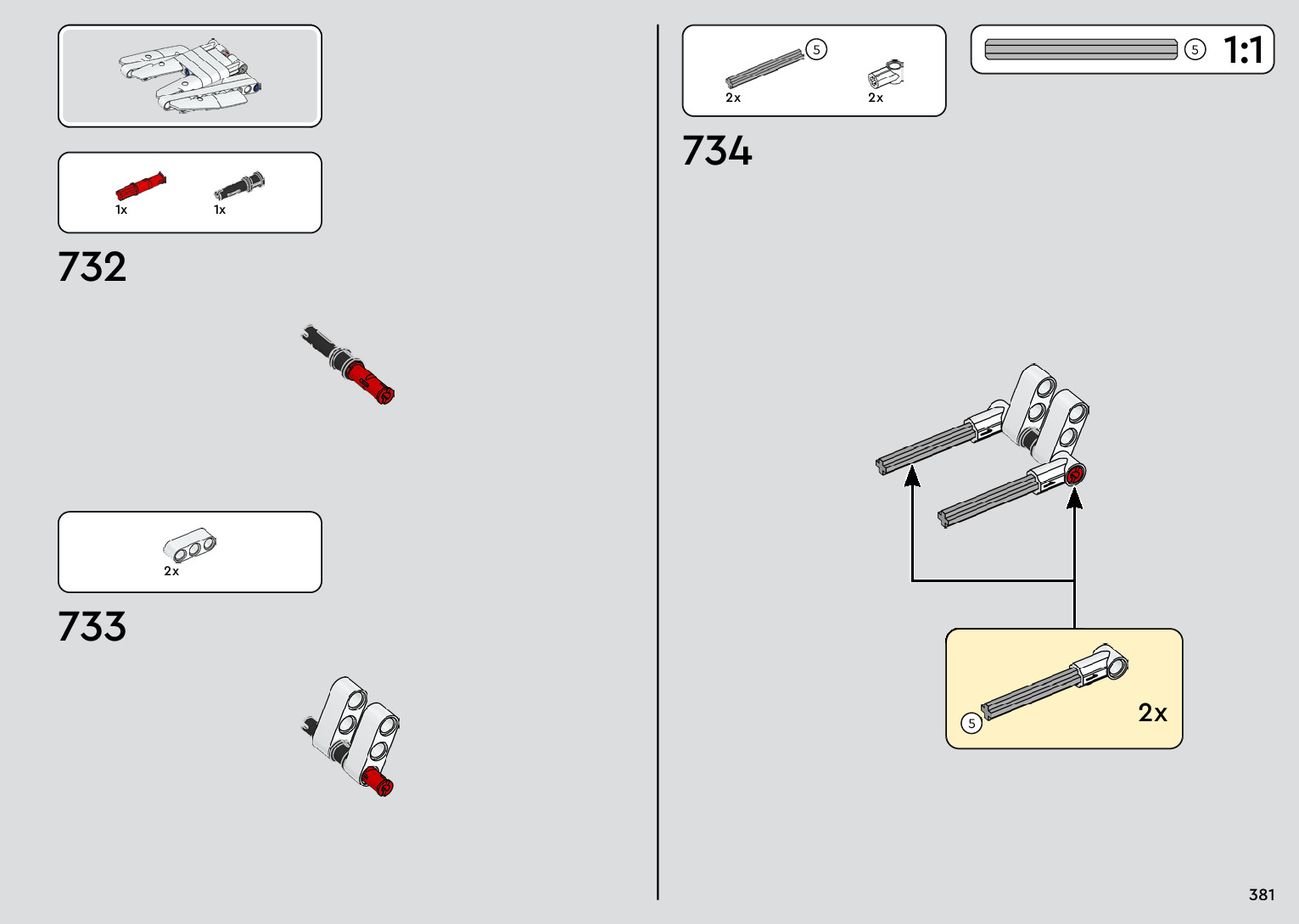 1x 1x

732

2x

733

5

2x 2x

5 1:1

734

5

2x

381