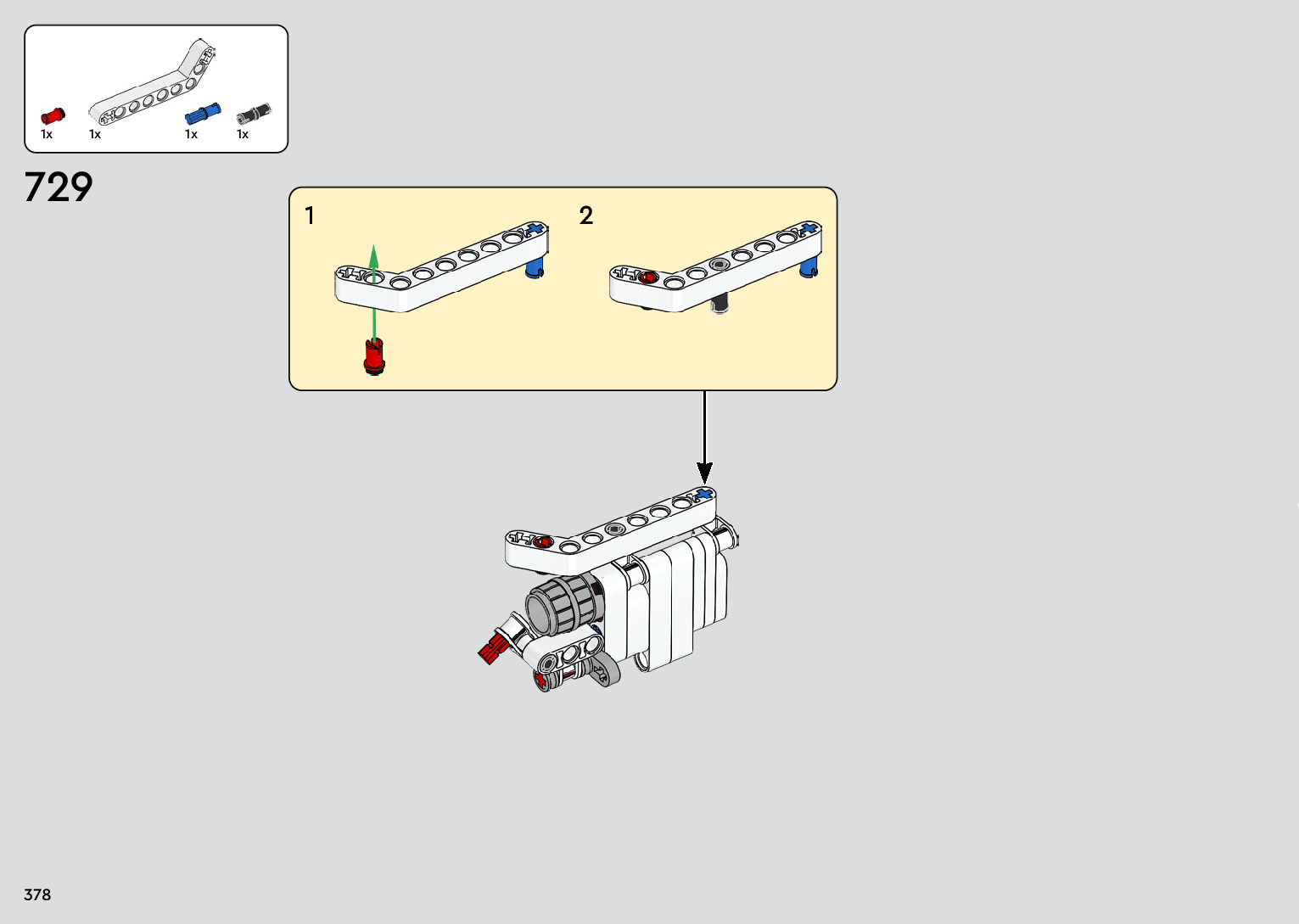 1x 1x 1x 1x

729

1

2

378