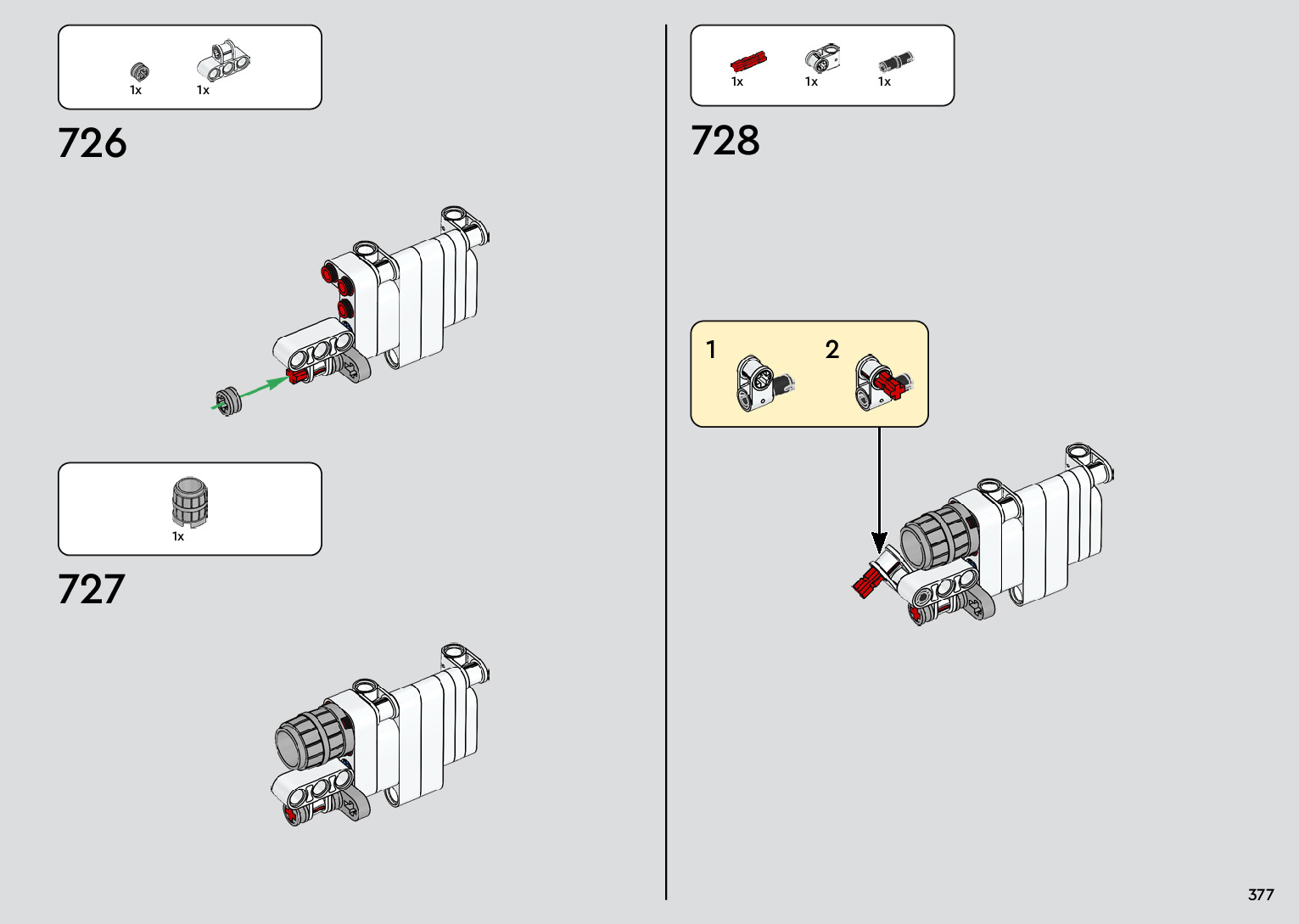 1x 1x

726

1x

727

1x 1x 1x

728

1 2

377