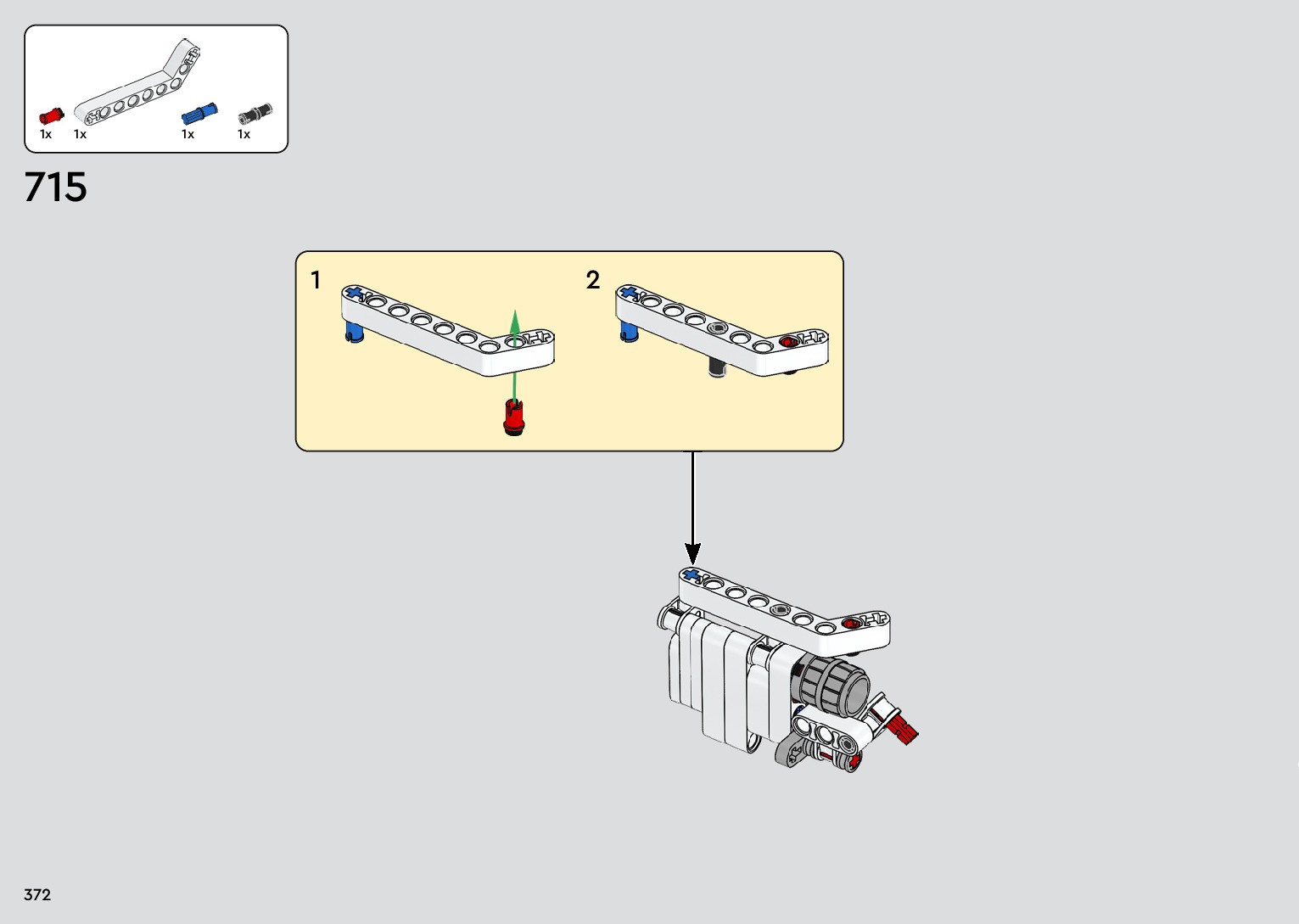 1x 1x 1x 1x

715

1

2

372