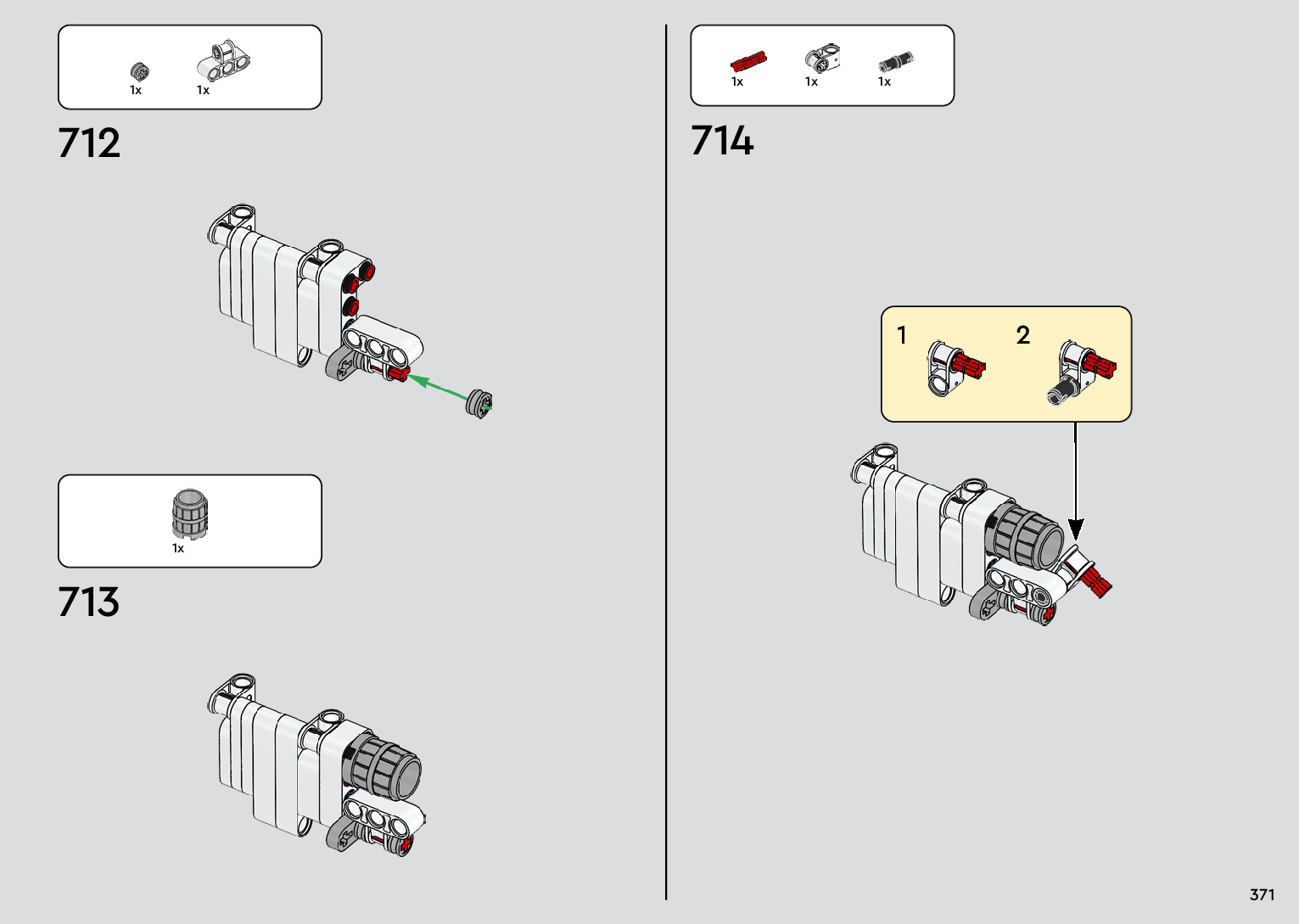 1x 1x

712

1x

713

1x 1x 1x

714

1

2

371