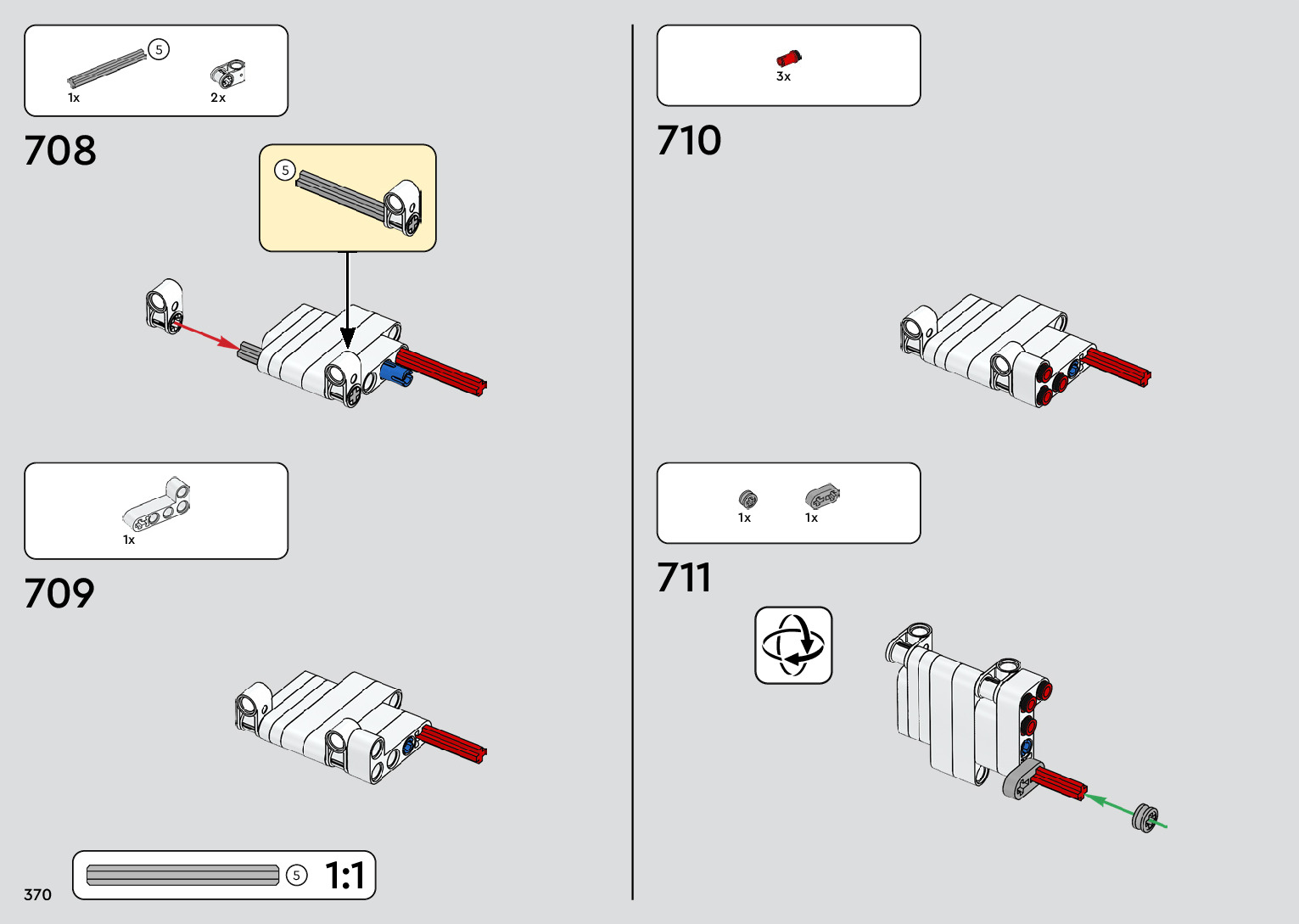 5
1x
2x

708

5

1x

709

5 1:1

370

3x

710

1x
1x

711