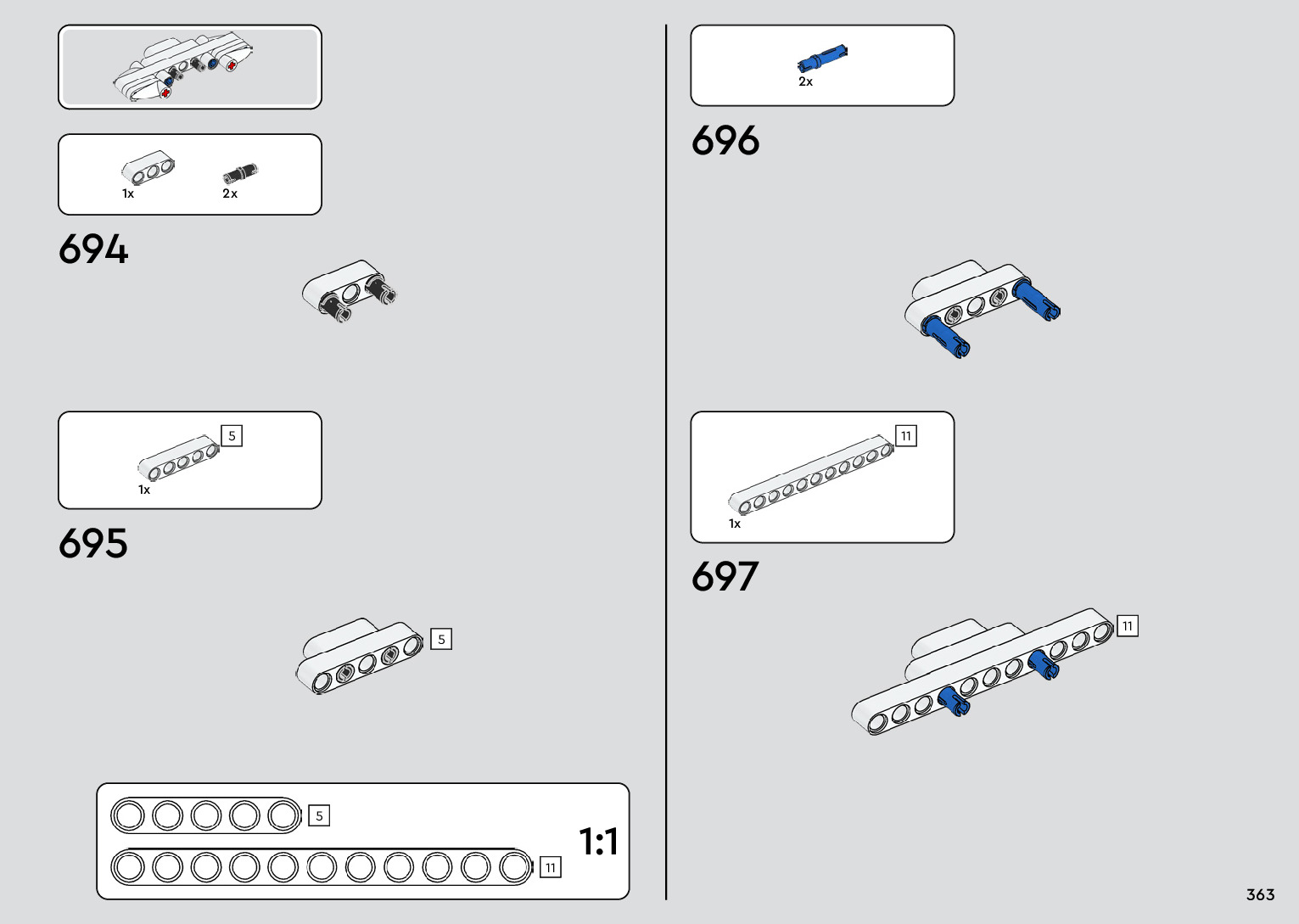 1x
2x

694

5
1x

695

5

5
11
1:1

2x

696

11
1x

697

11

363