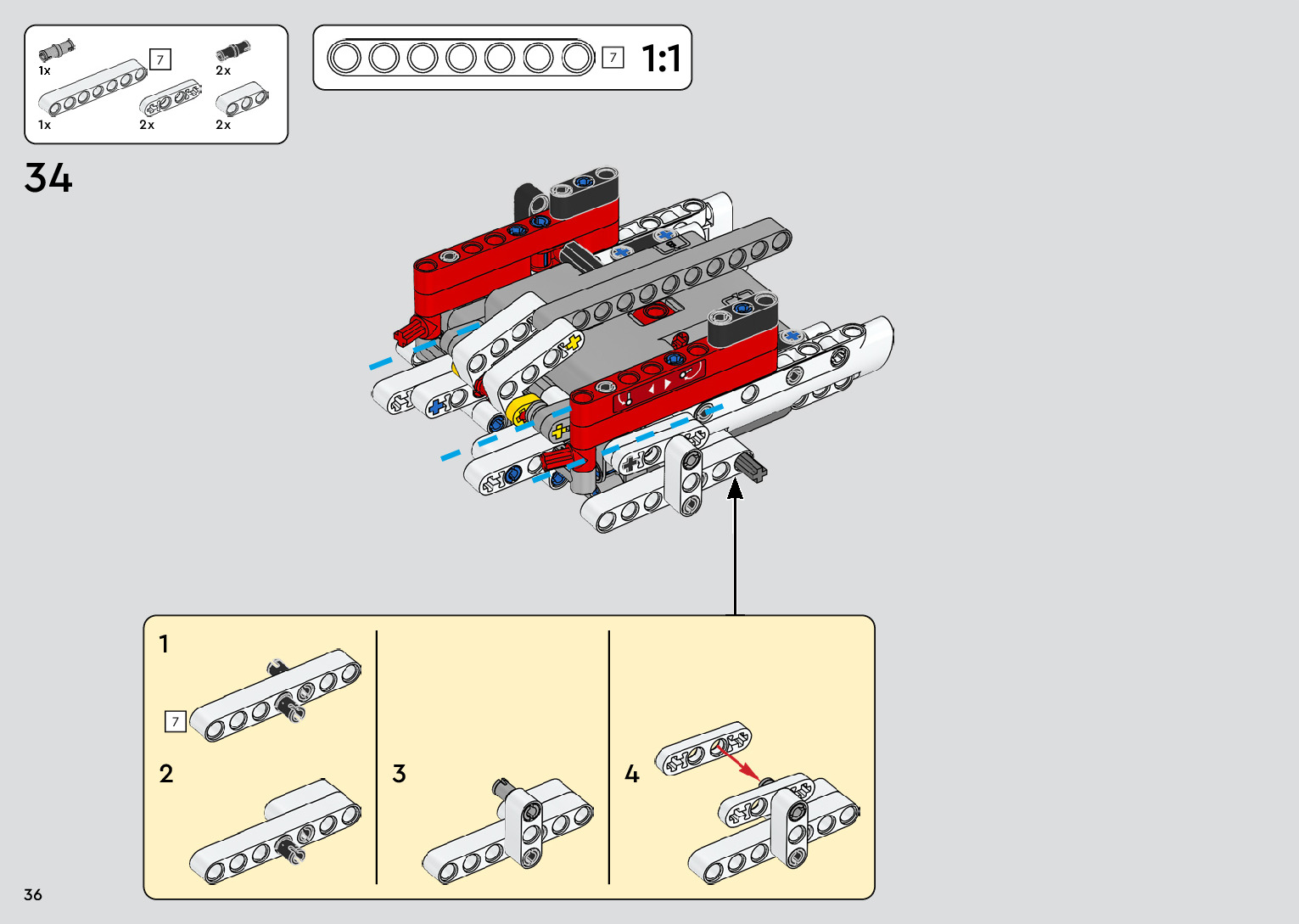 1x
7
2x
1x
2x
2x

7
1:1

34

1
7
2
3
4

36