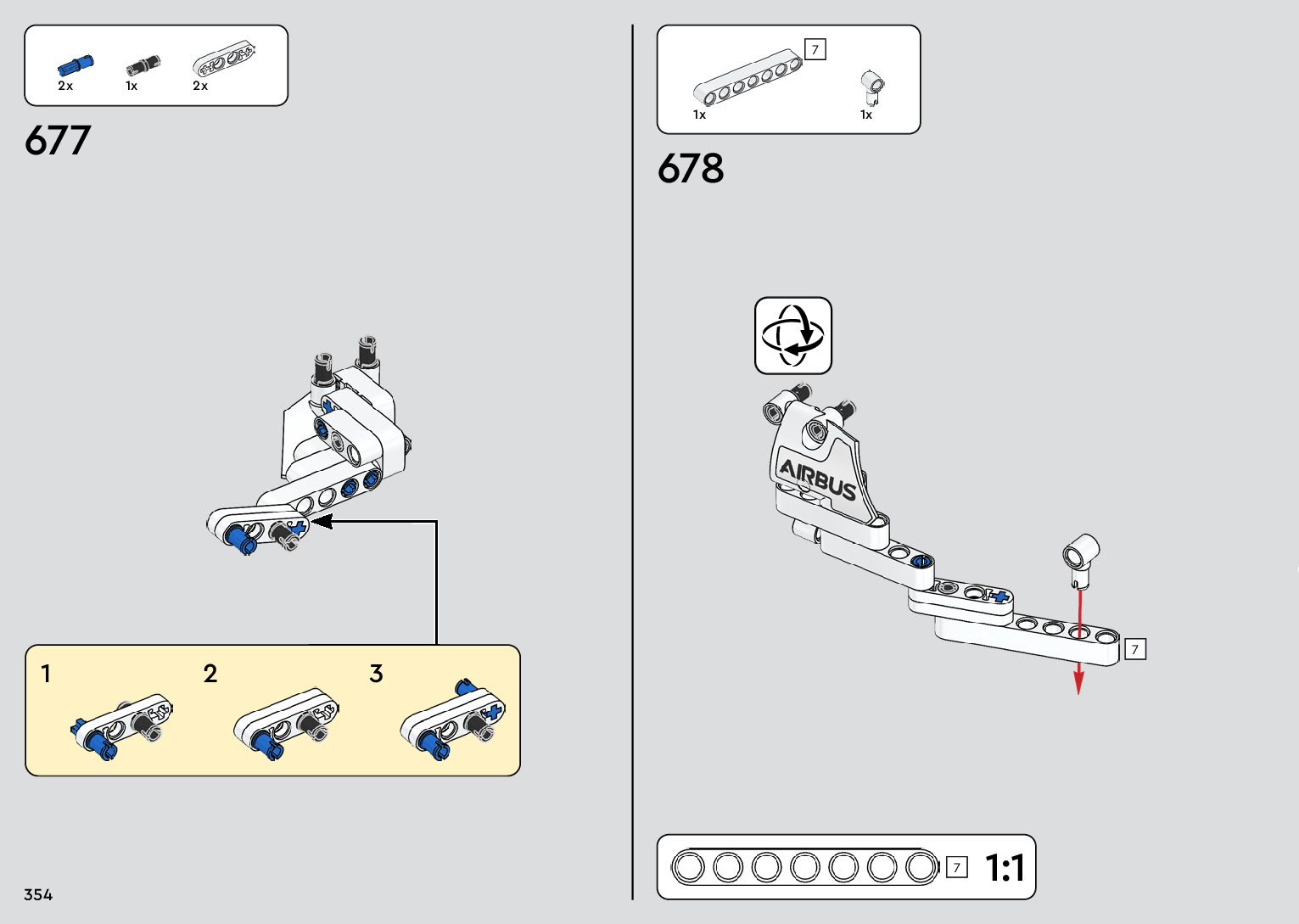 2x 1x 2x

677

1

2

3

354

7

1x 1x

678

AIRBUS

7

7 1:1