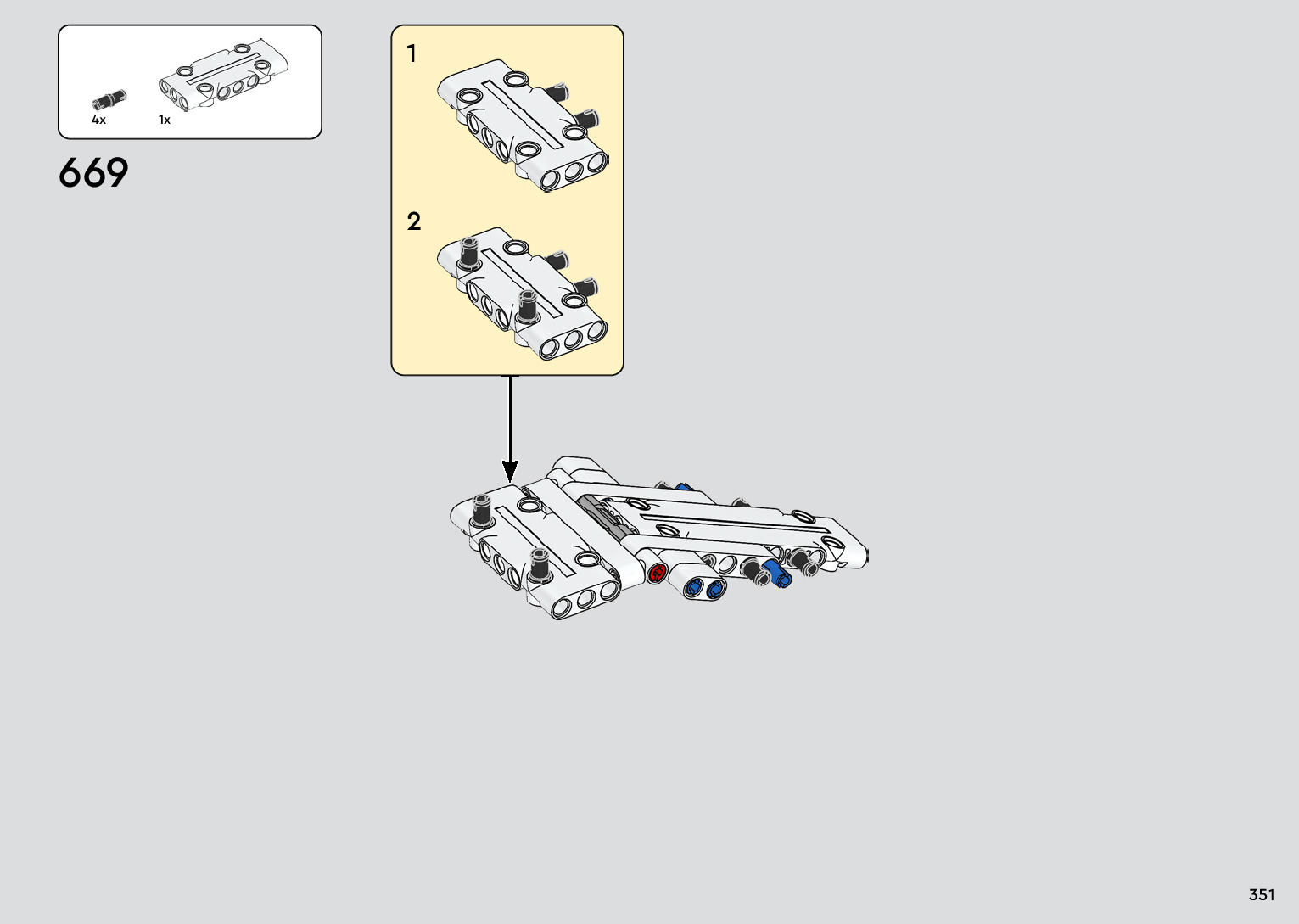 4x
1x

669

1

2

351