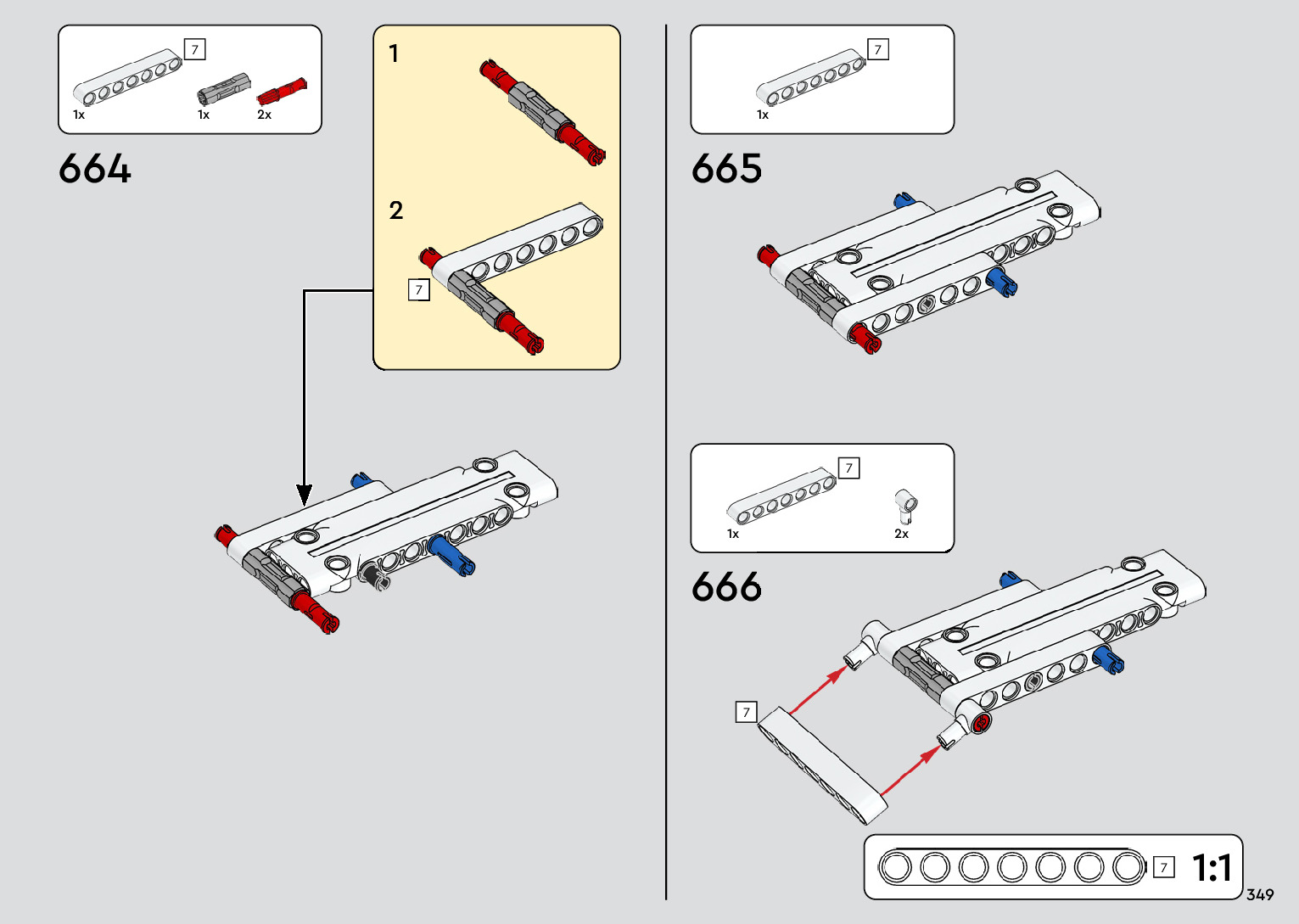 7
1x
1x
2x

664

1

2

7

7
1x

665

7
1x
2x

666

7

7
1:1

349