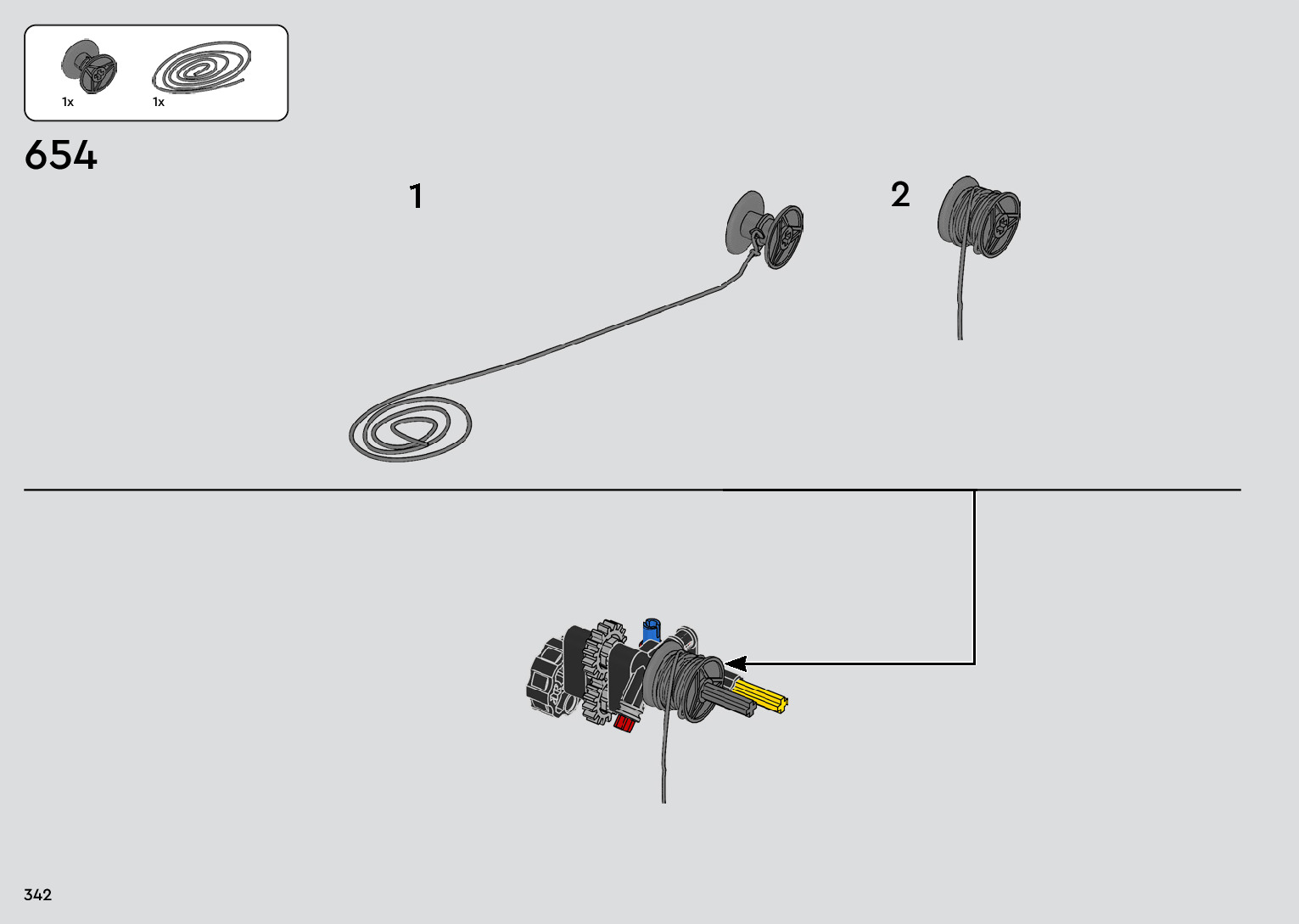 1x 1x

654

1

2

342