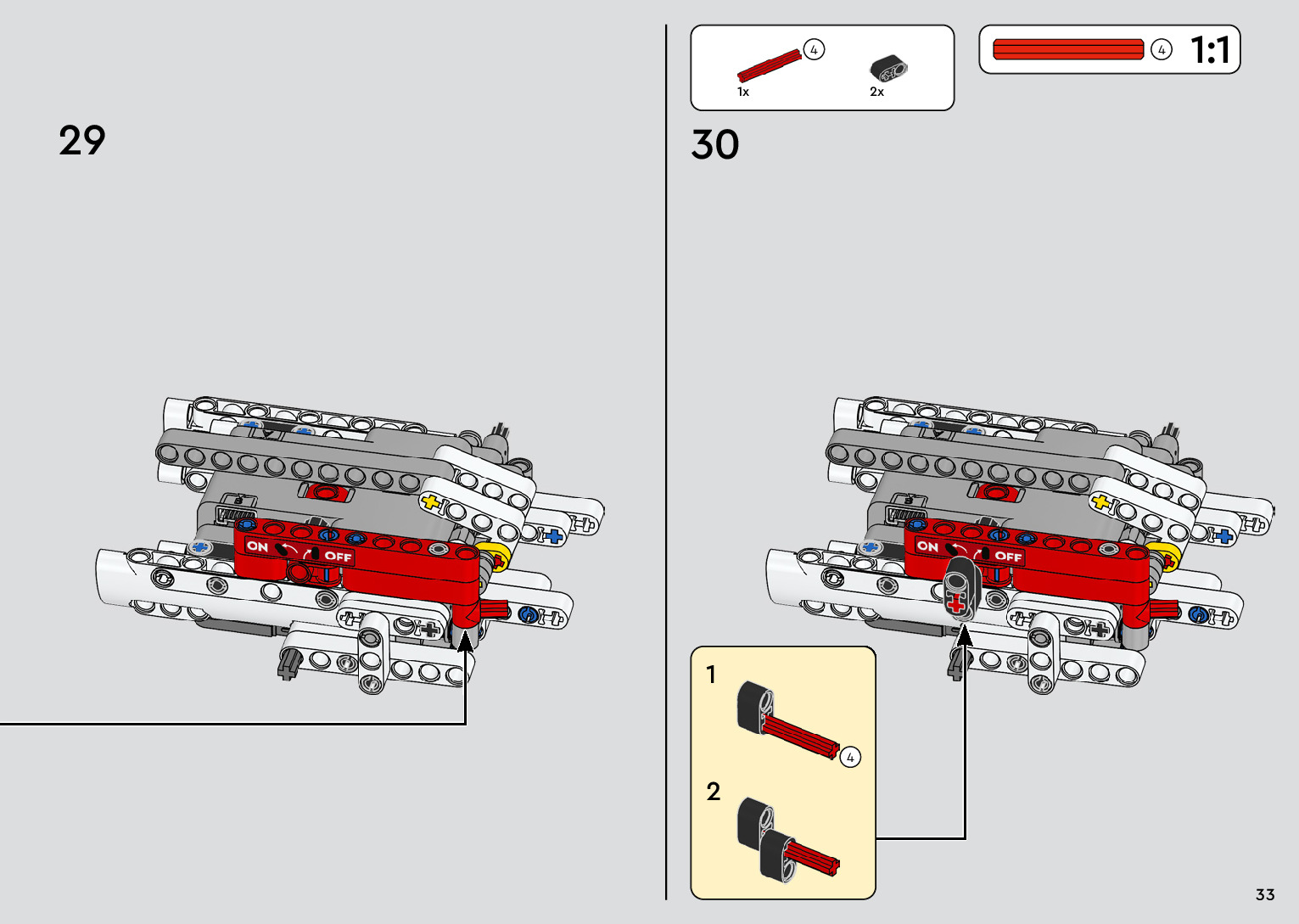 29

ON OFF

4

1x

2x

4

1:1

30

ON OFF

1

4

2

33