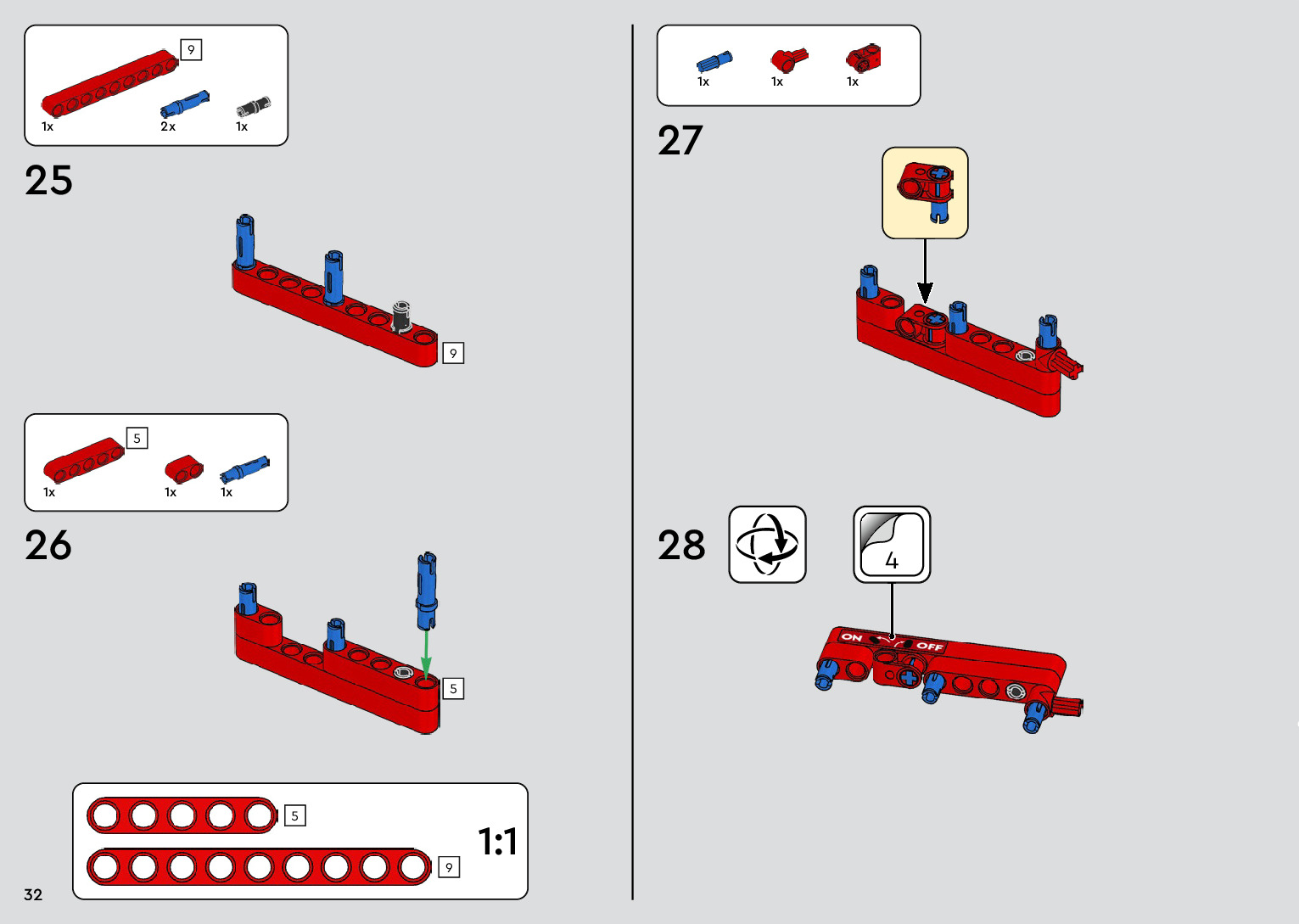 9
1x
2x
1x

25

9

5
1x
1x
1x

26

5

5
9
1:1

32

1x
1x
1x

27

28

4

ON
OFF