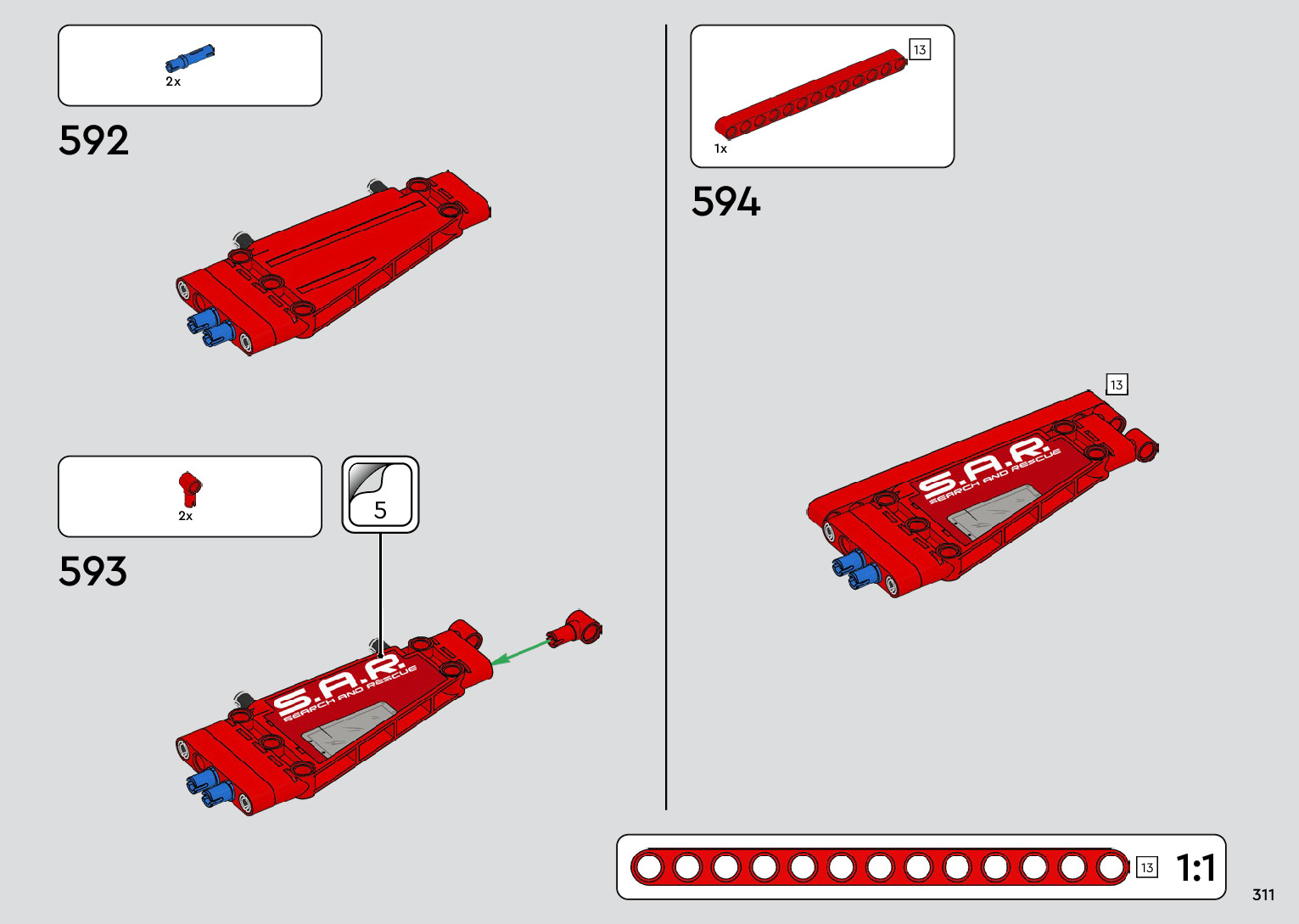 2x

592

2x

5

593

S.A.R.
SEARCH AND RESCUE

13

1x

594

13

S.A.R.
SEARCH AND RESCUE

13

1:1

311