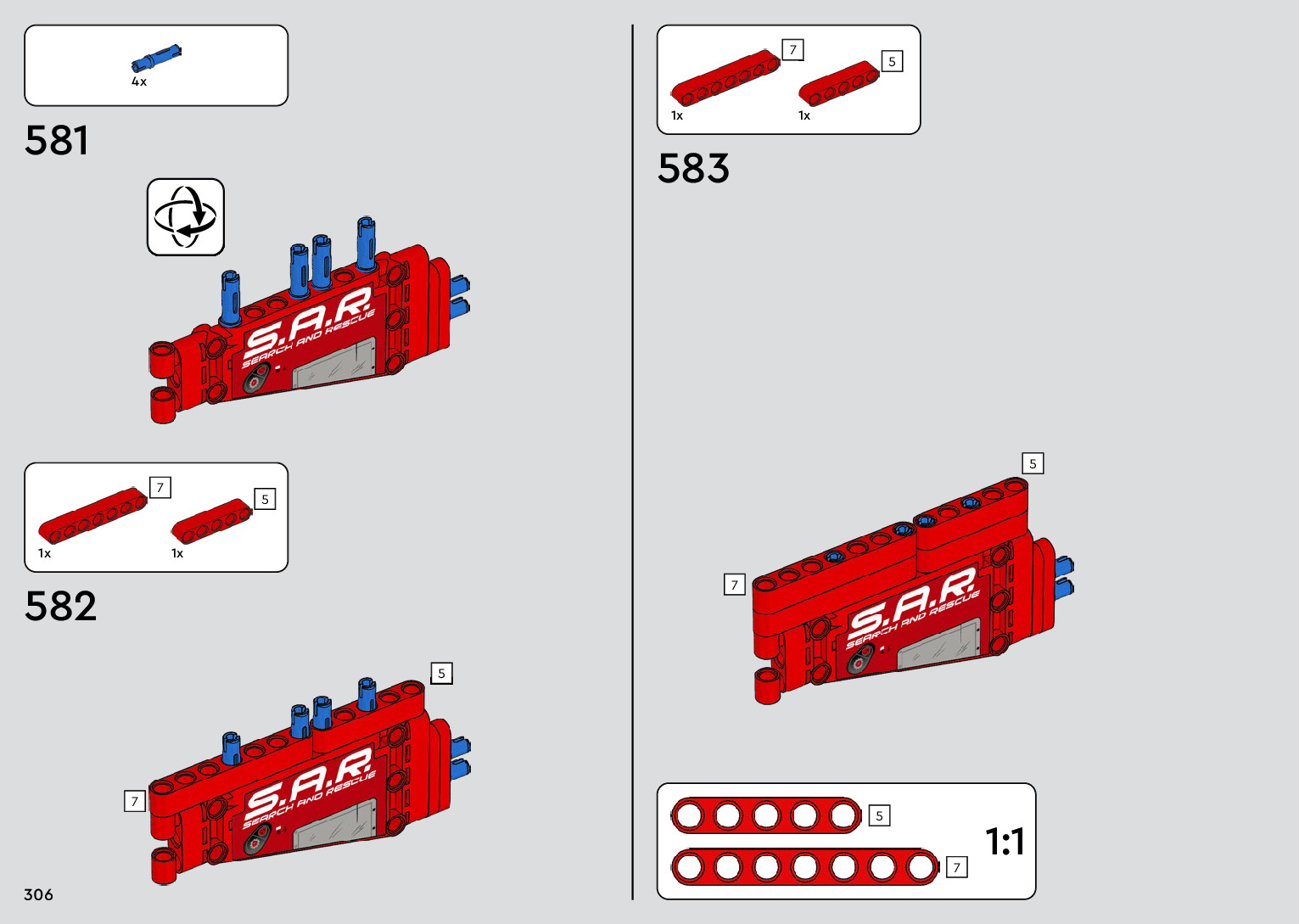 4x

581

S.A.R.
SEARCH AND RESCUE

7
5
1x
1x

582

5
7
S.A.R.
SEARCH AND RESCUE

306

7
5
1x
1x

583

5
7
S.A.R.
SEARCH AND RESCUE

5
7
1:1